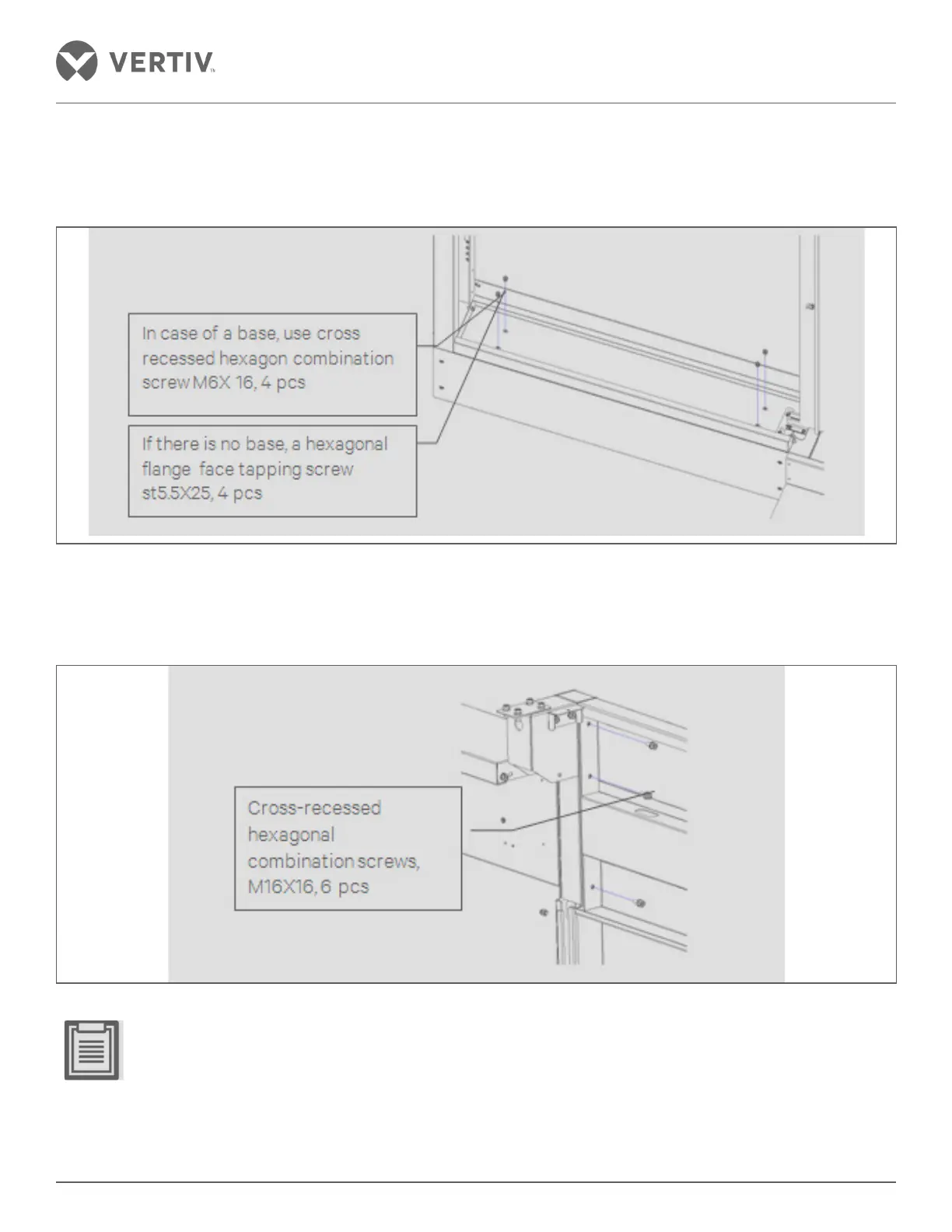 VERTIV™

In case of a base, use cross recessed hexagon combination screw M6X 16, 4 pcs

If there is no base, a hexagonal flange face tapping screw st5.5X25, 4 pcs

Cross-recessed hexagonal combination screws, M16X16, 6 pcs