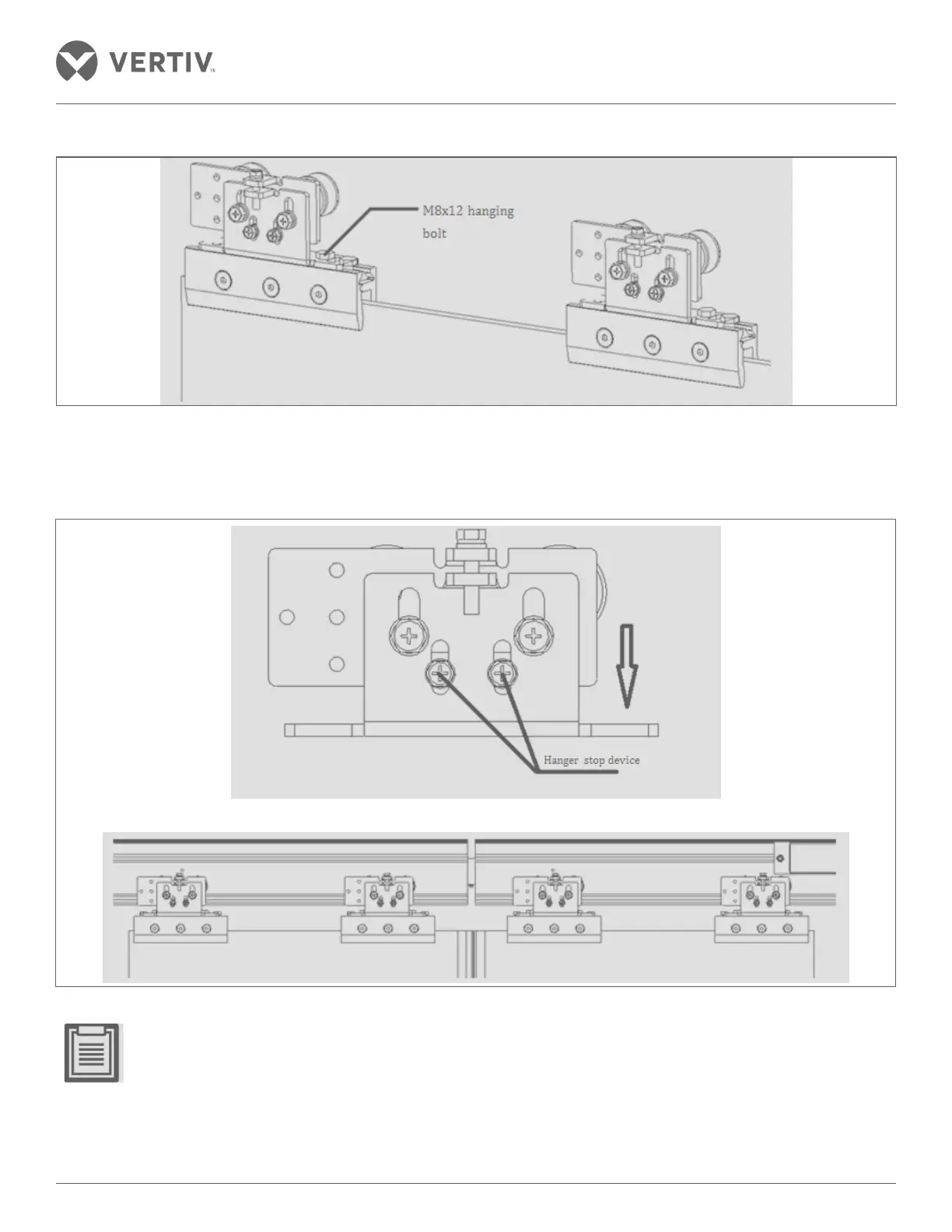 VERTIV™

M8x12 hanging bolt

Hanger stop device