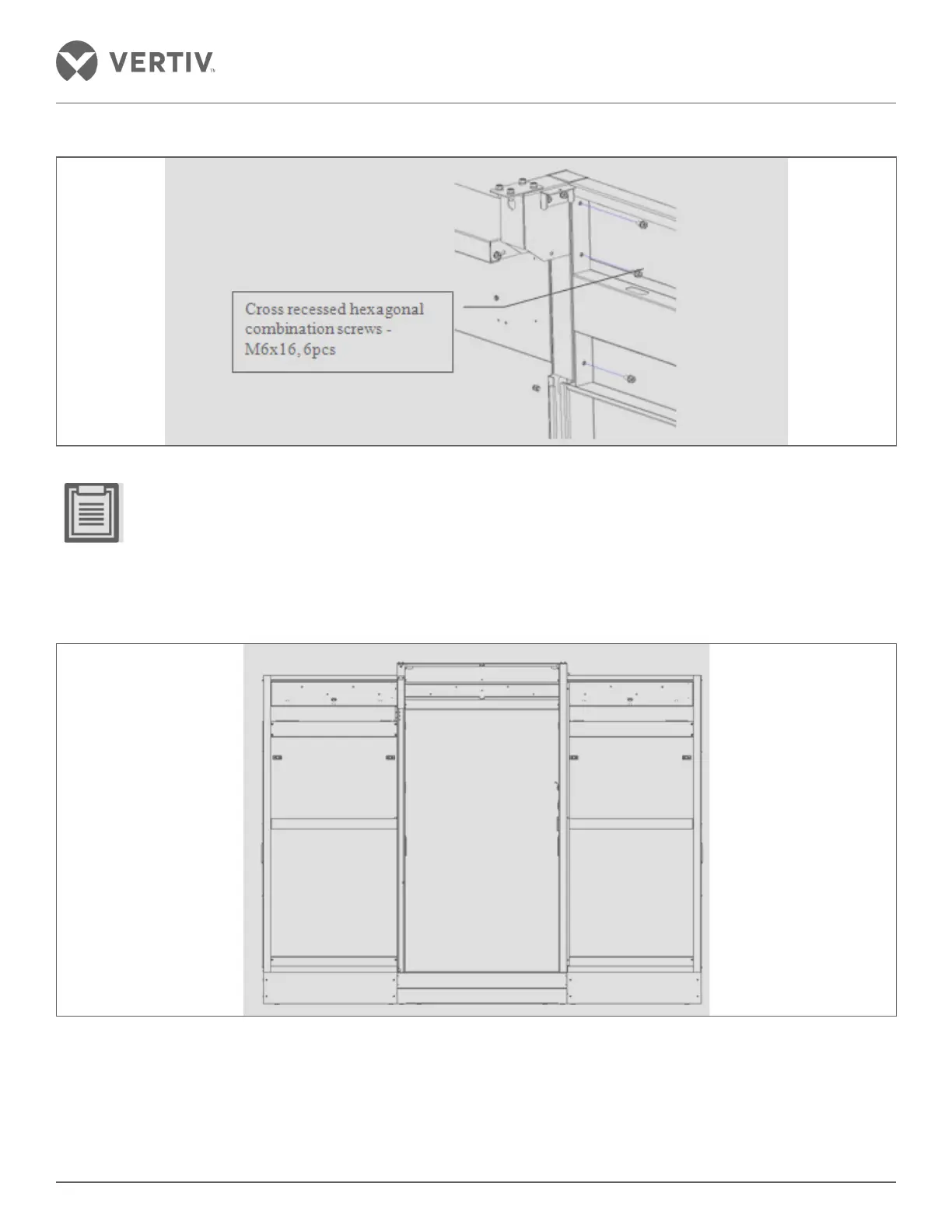 VERTIV™

Cross recessed hexagonal combination screws - M6x16, 6pcs