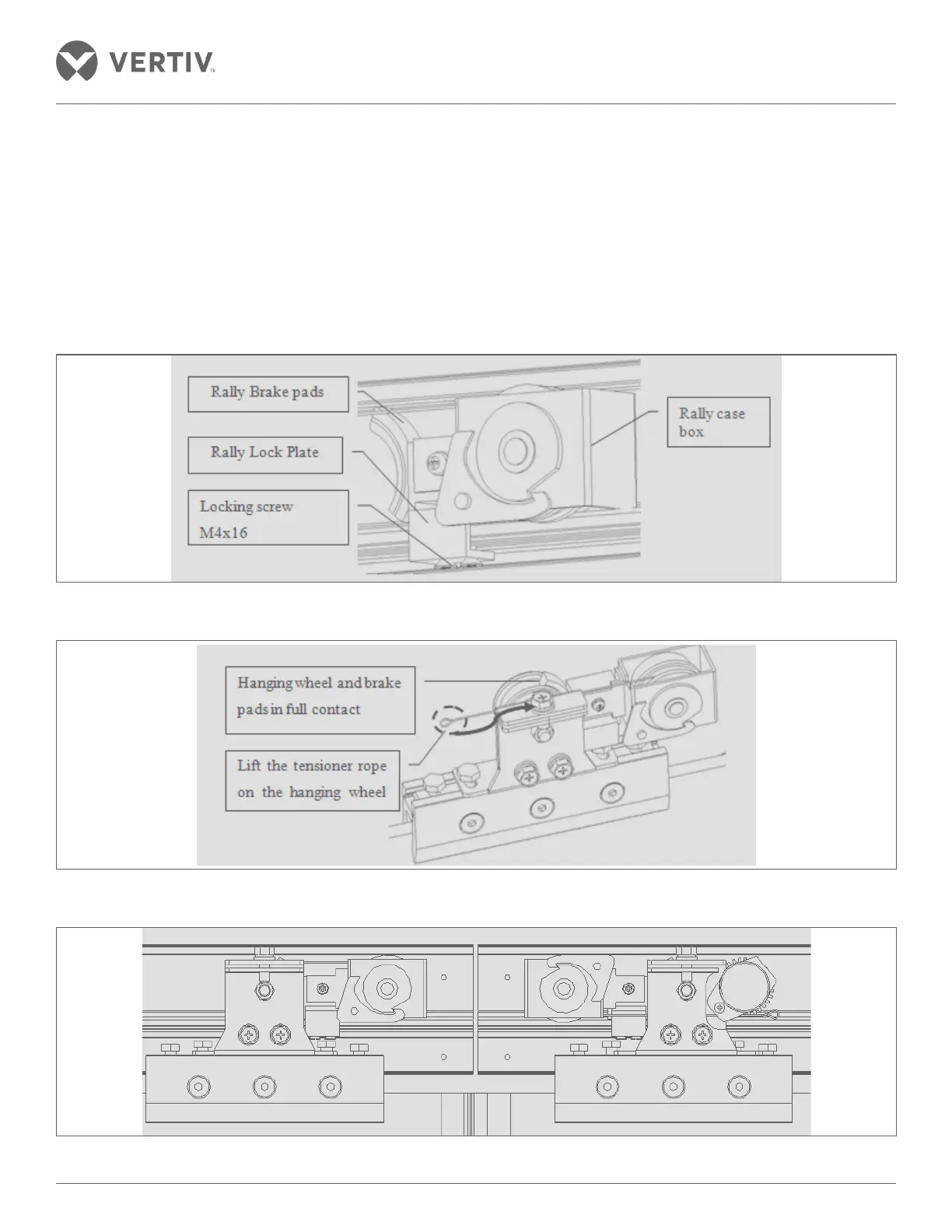 VERTIV™

Rally Brake pads

Rally Lock Plate

Locking screw M4x16

Rally case box

Hanging wheel and brake pads in full contact

Lift the tensioner rope on the hanging wheel