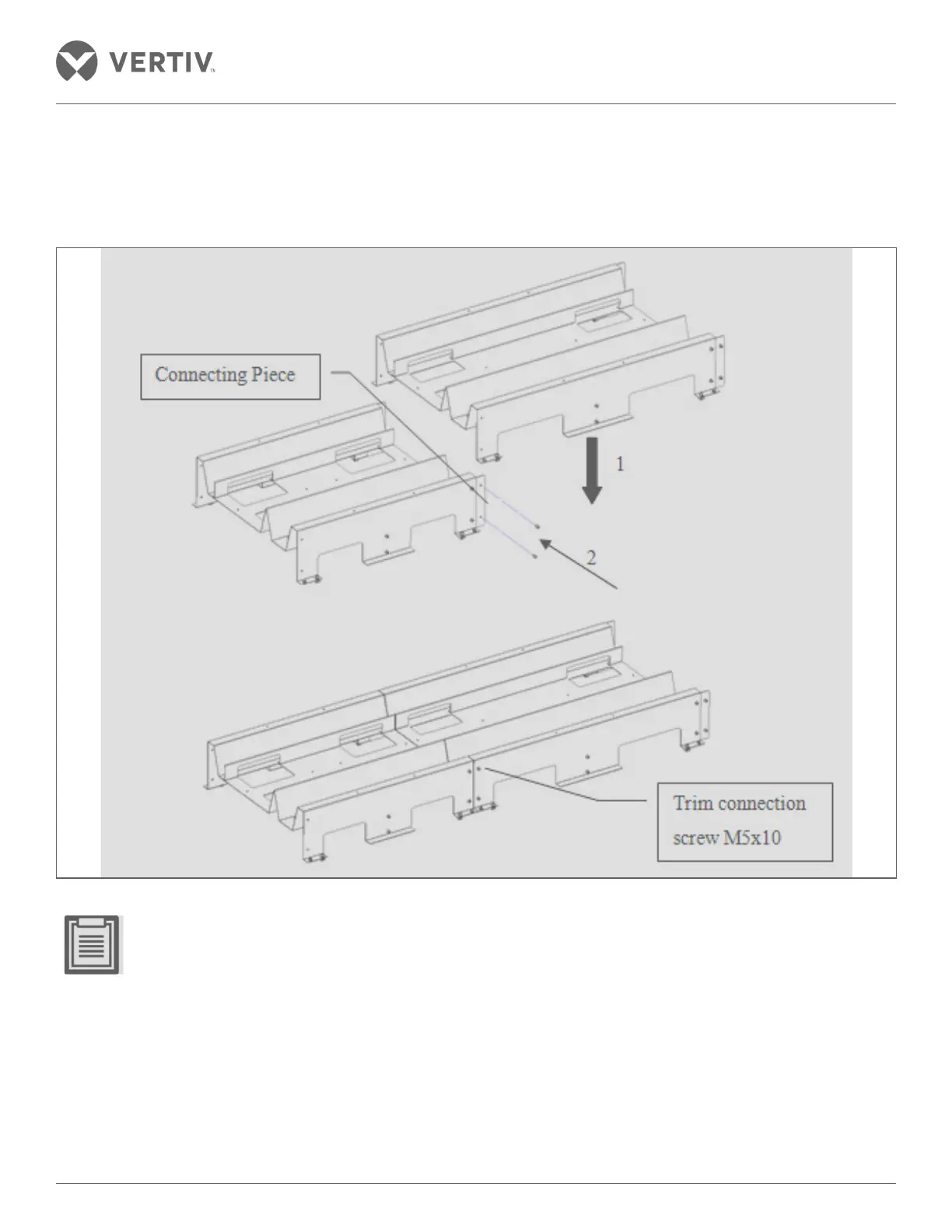 VERTIV™

Connecting Piece

1

2

Trim connection screw M5x10