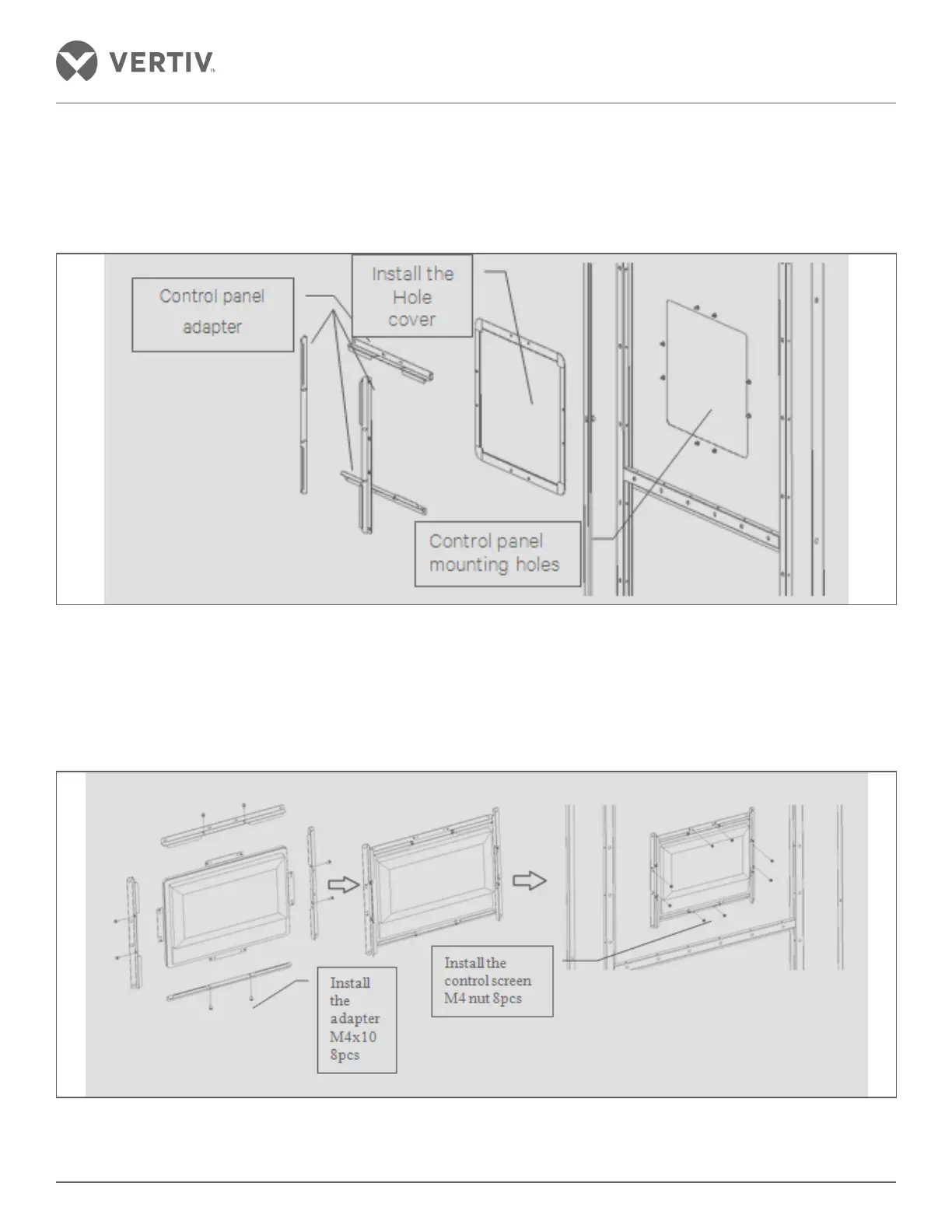 VERTIV™

Control panel adapter

Install the Hole cover

Control panel mounting holes

Install the adapter M4x10 8pcs

Install the control screen M4 nut 8pcs