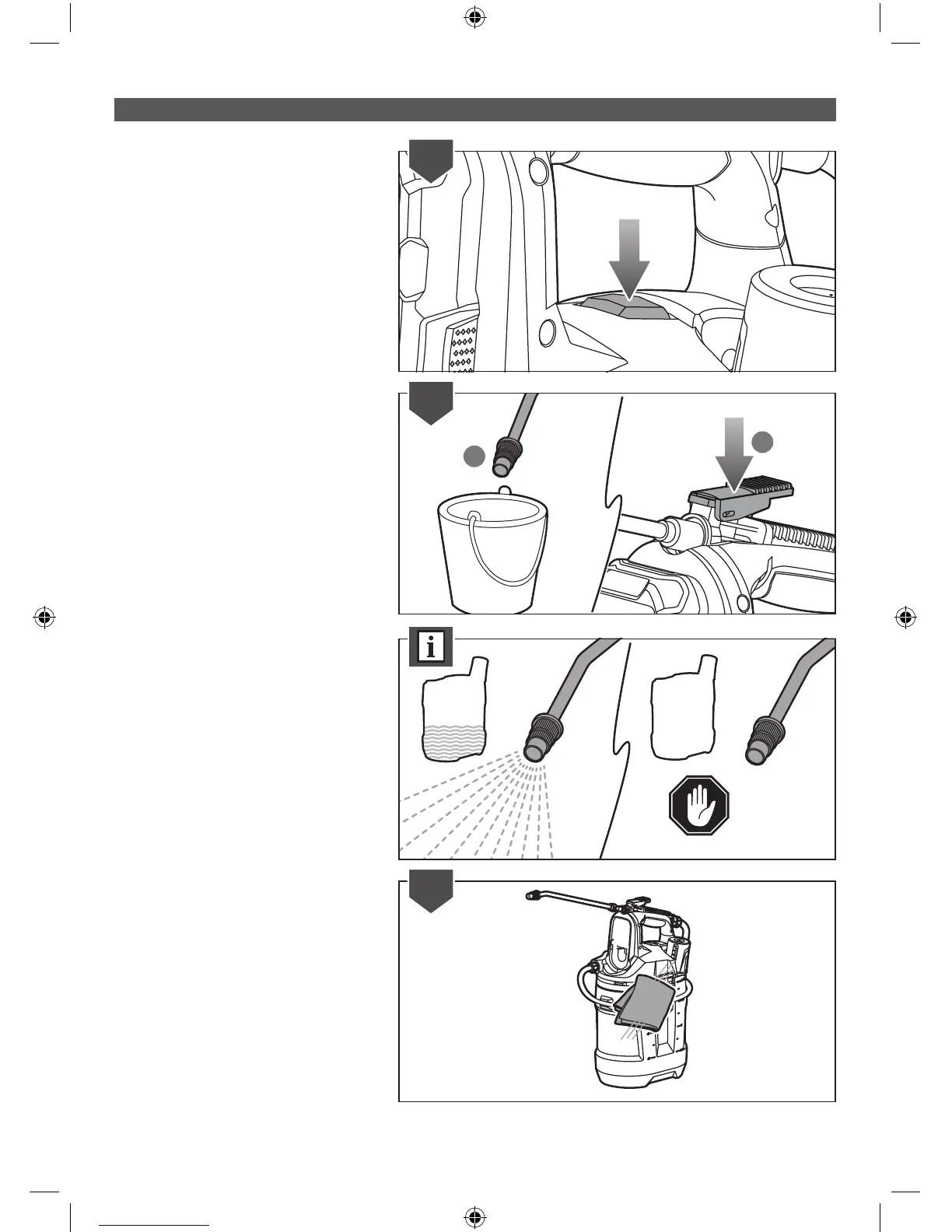 i