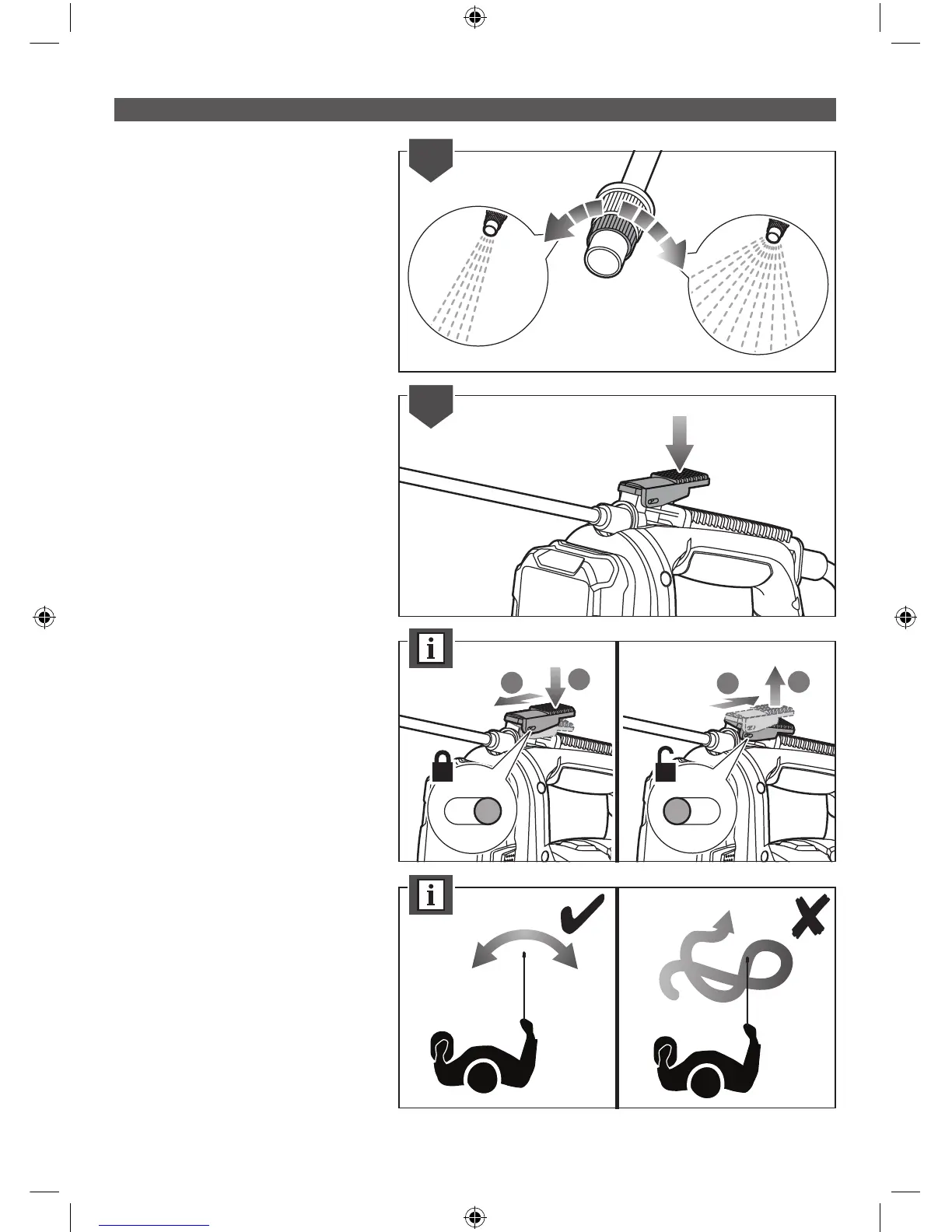 i

i