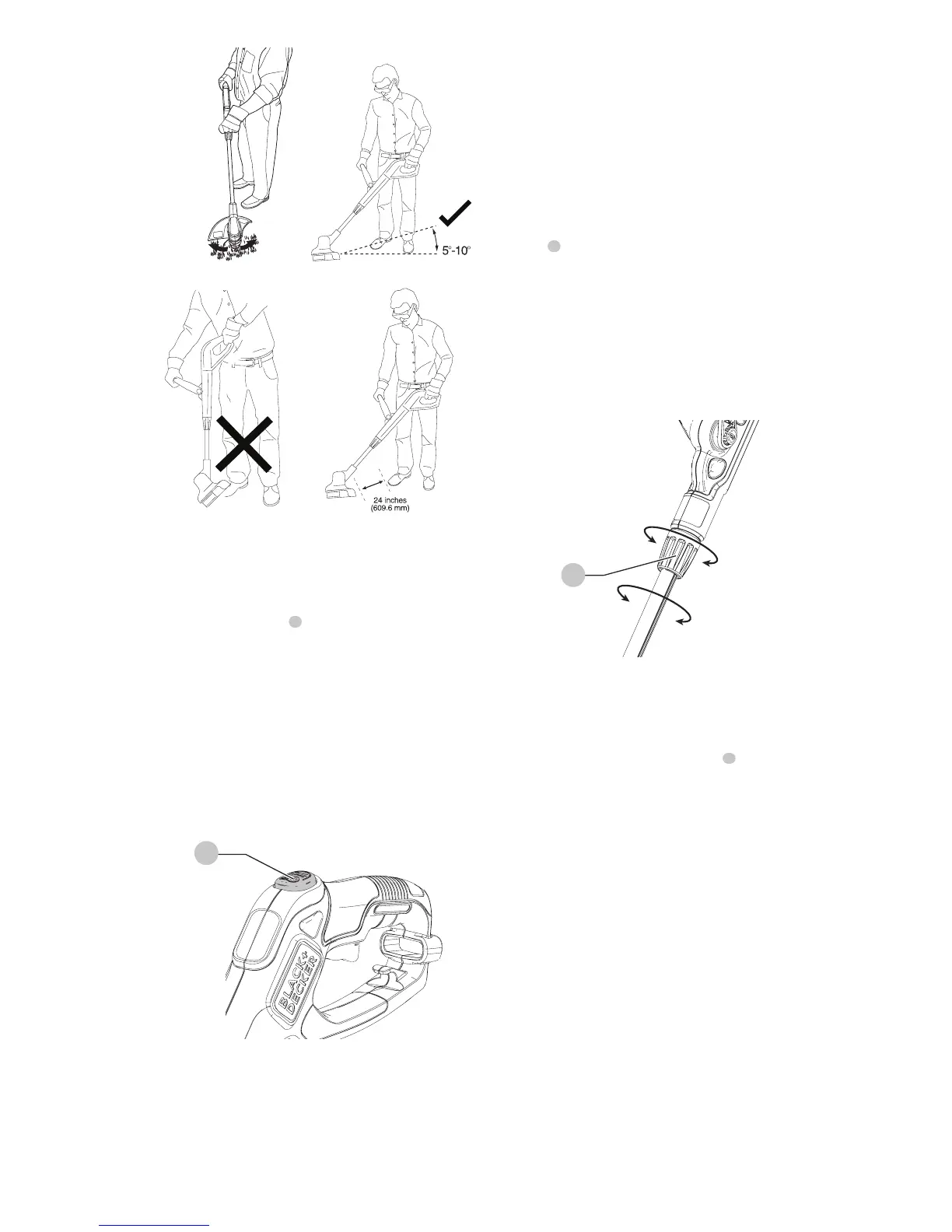 5°-10°

24 inches
(609.6 mm)

BLACK+DECKER