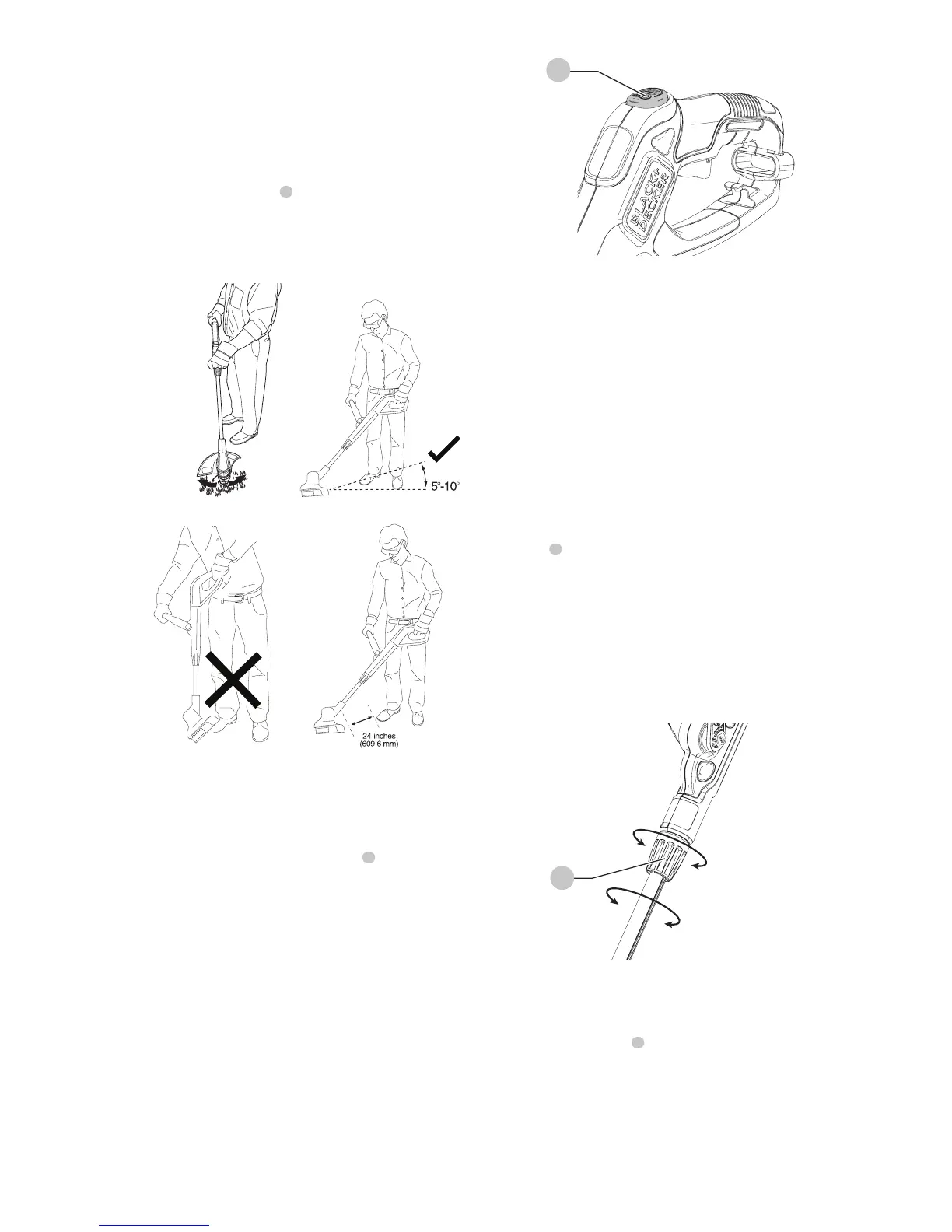 BLACK+DECKER

5°-10°

24 inches
(609.6 mm)