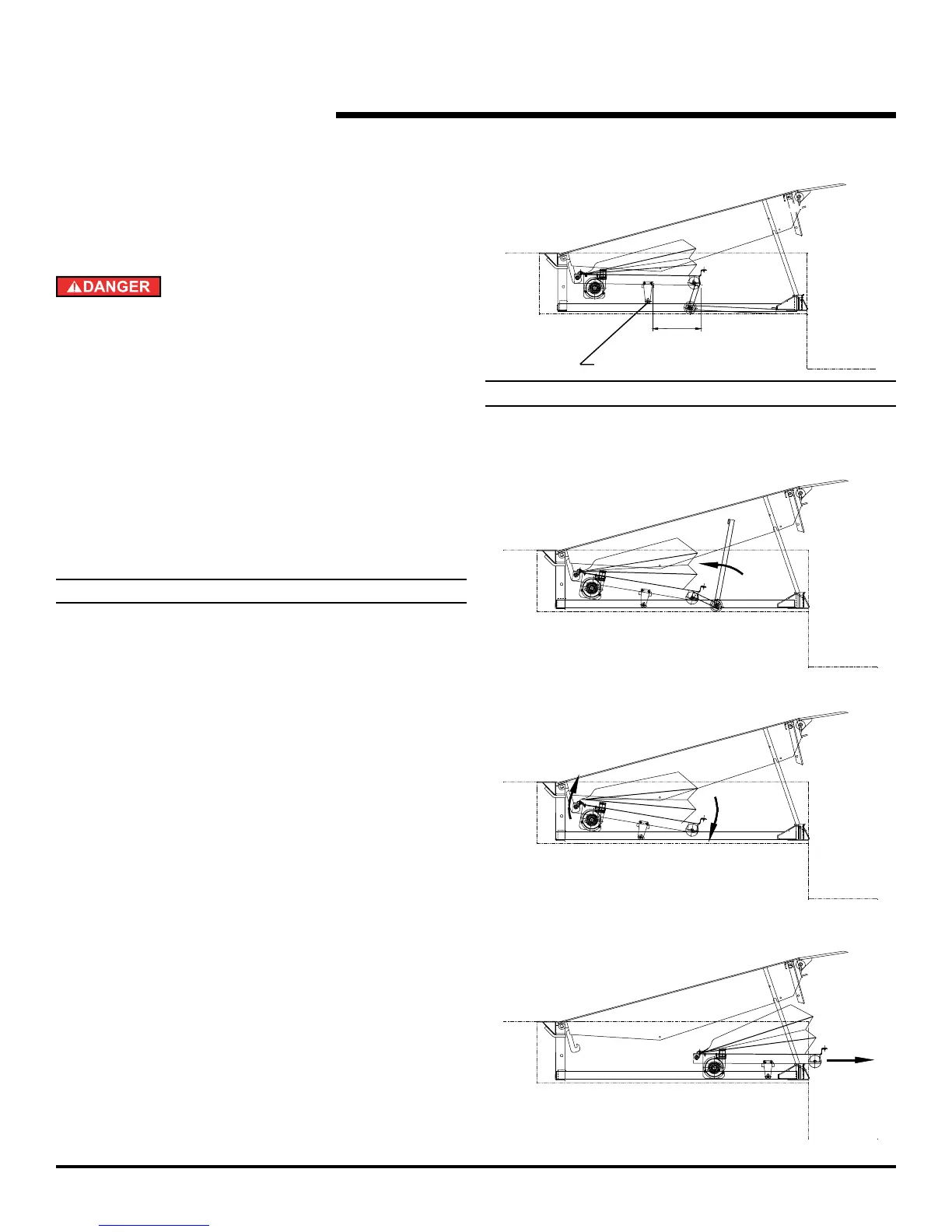 DANGER