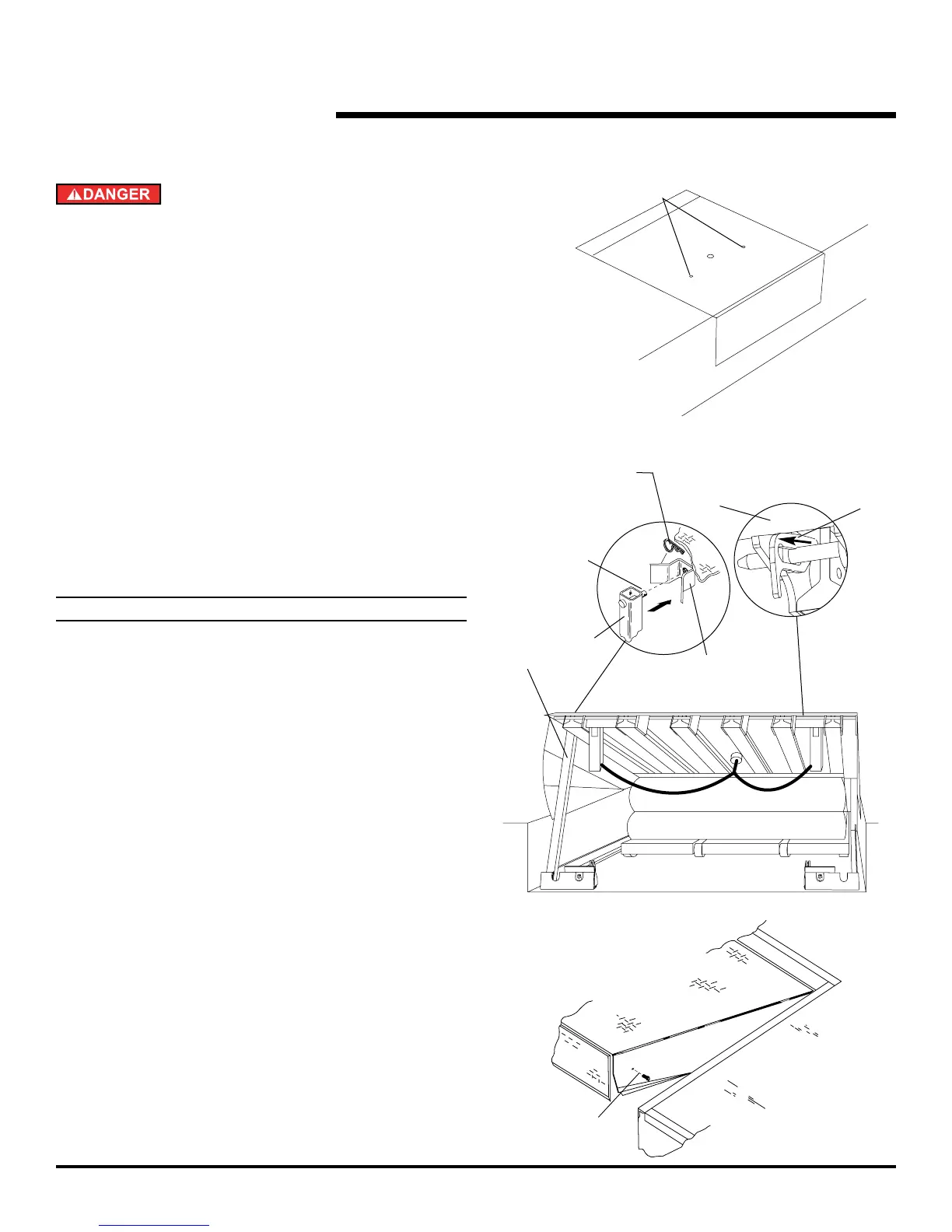 DANGER