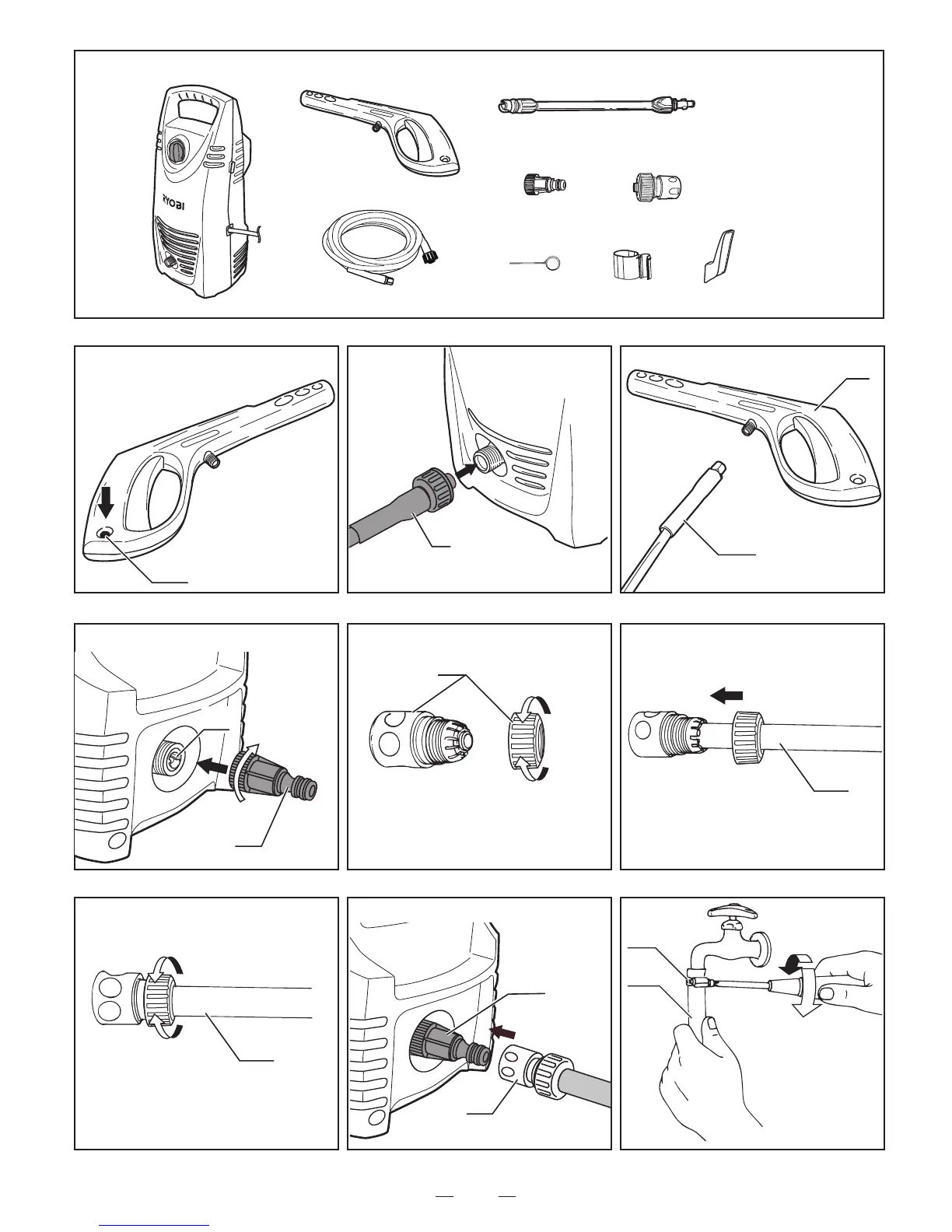 RYOBI