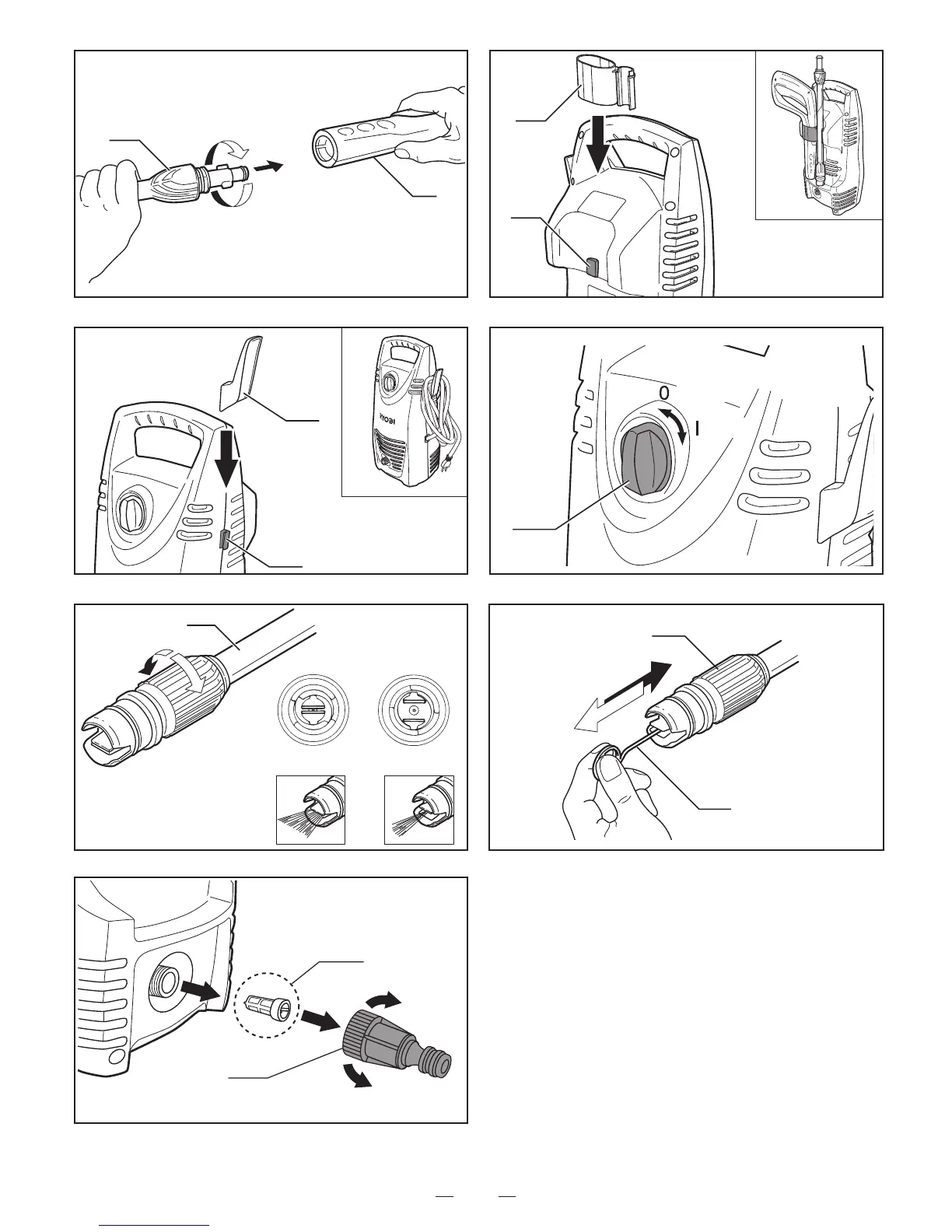 RYOBI

O

I