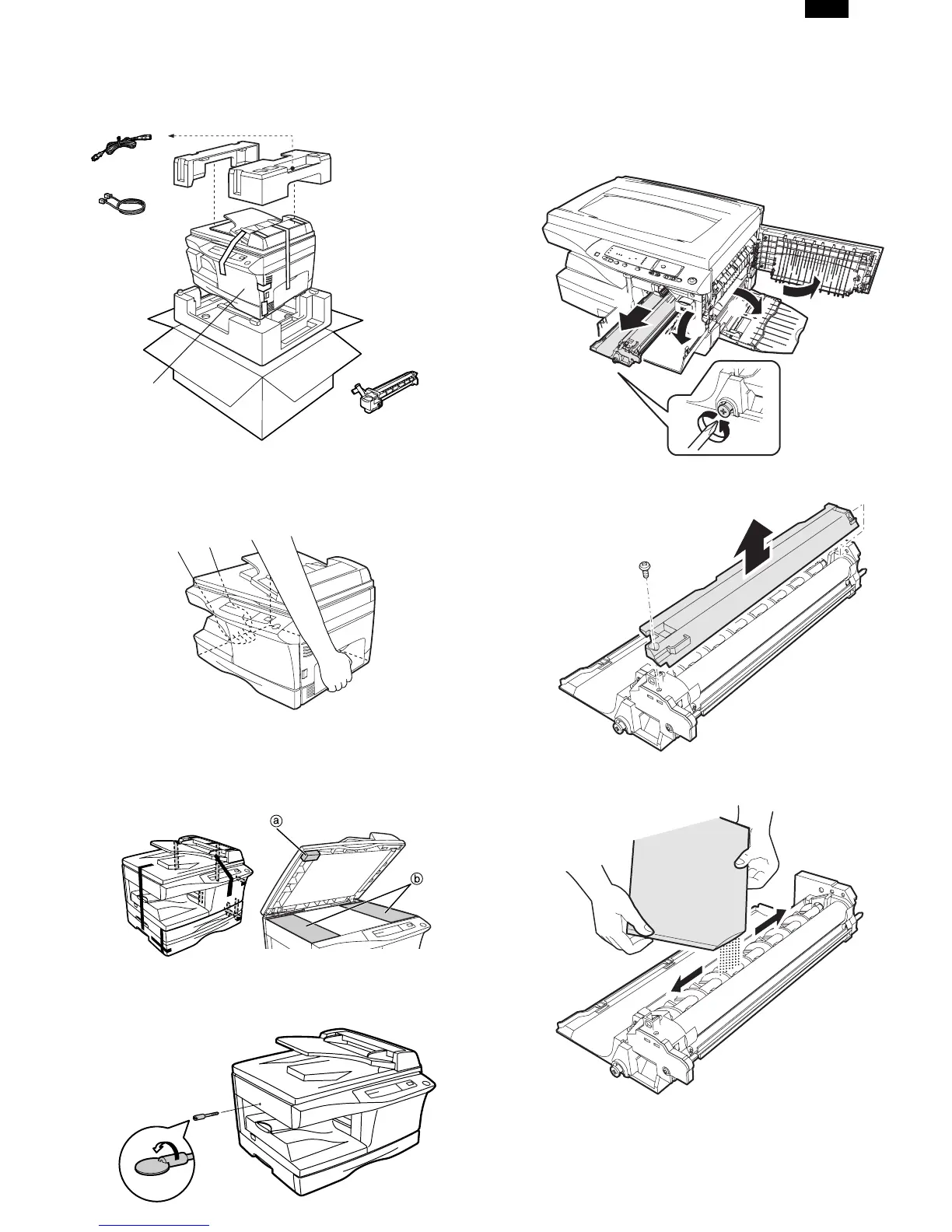 ⓐ
ⓑ