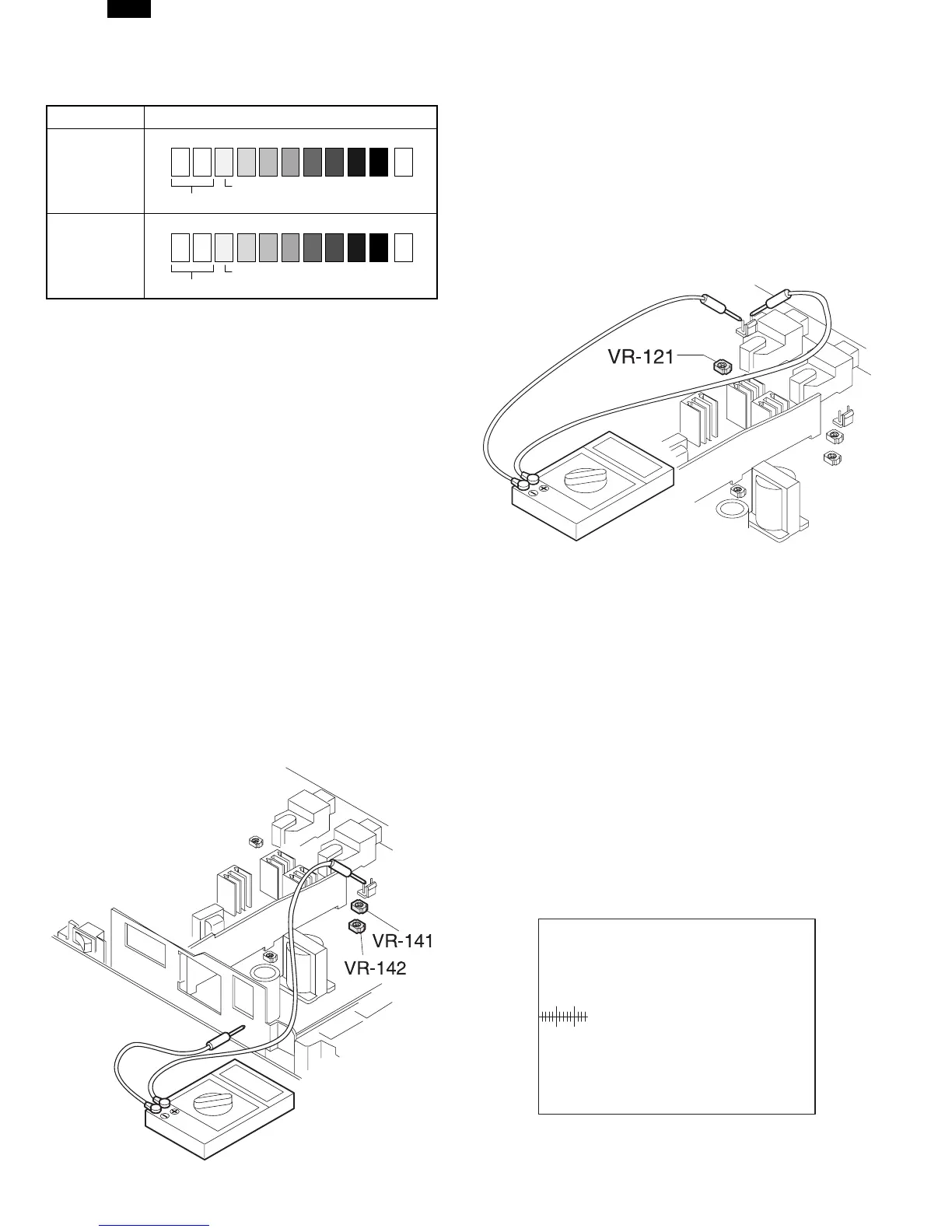 VR-121

VR-141

VR-142