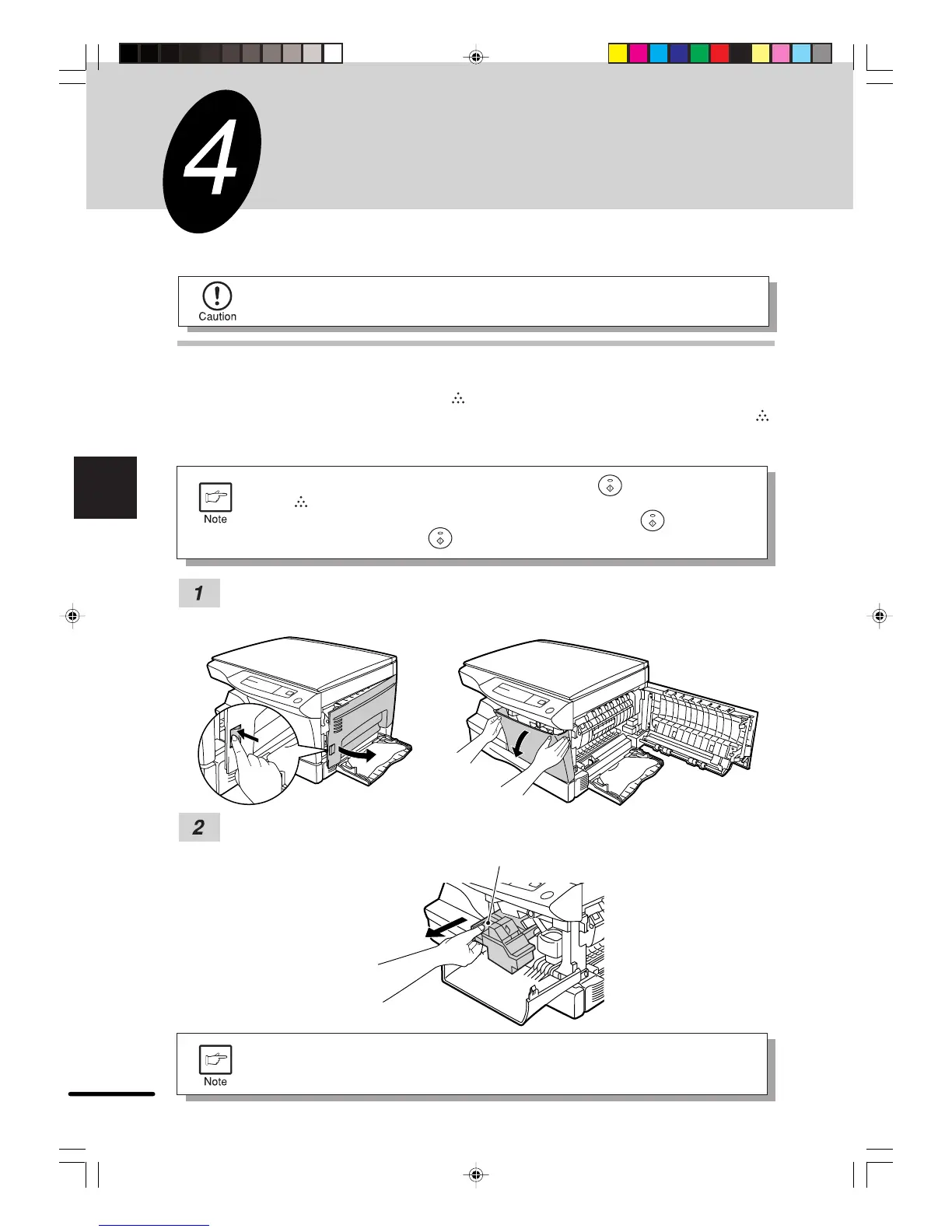 4

Caution

Note

1

2

Note