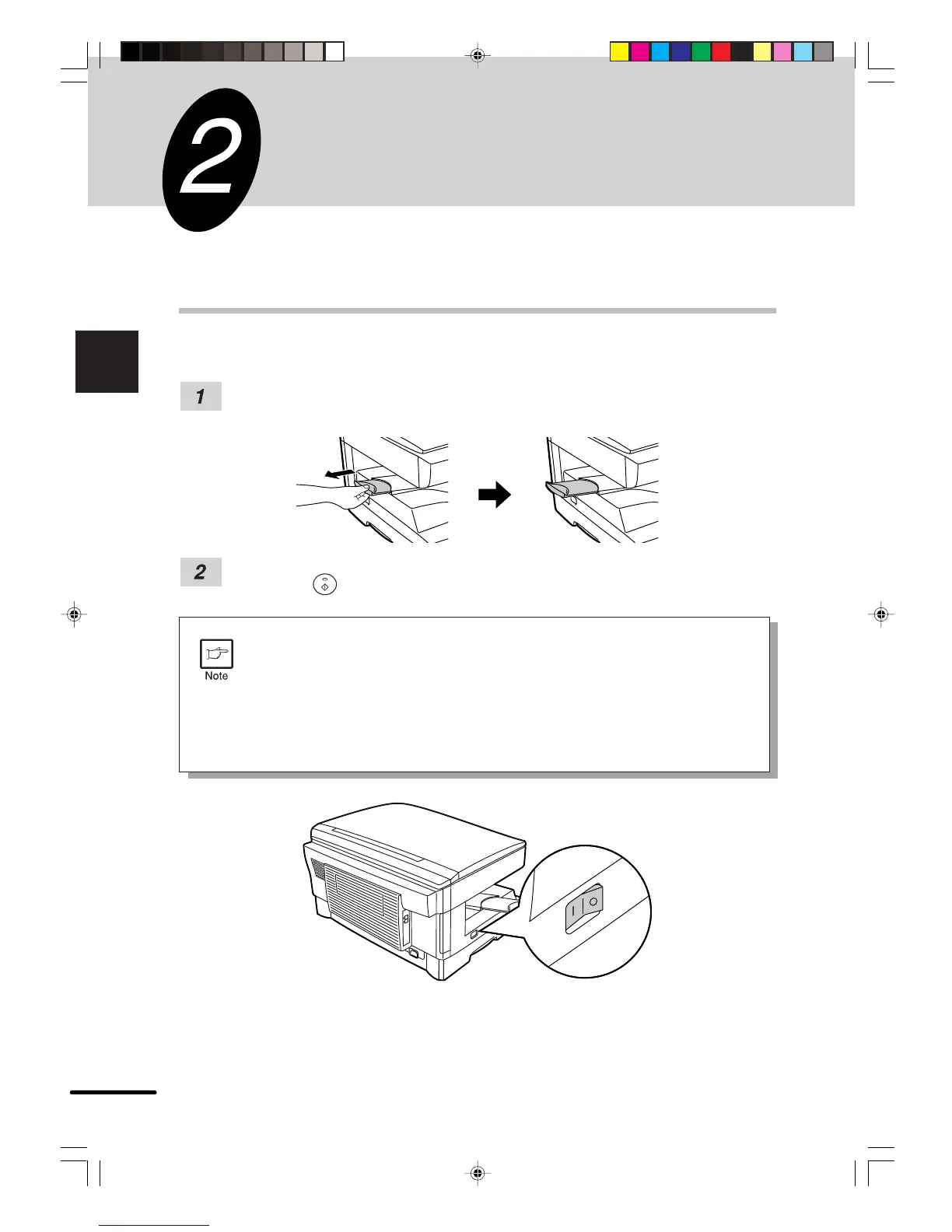 2

1

2

Note