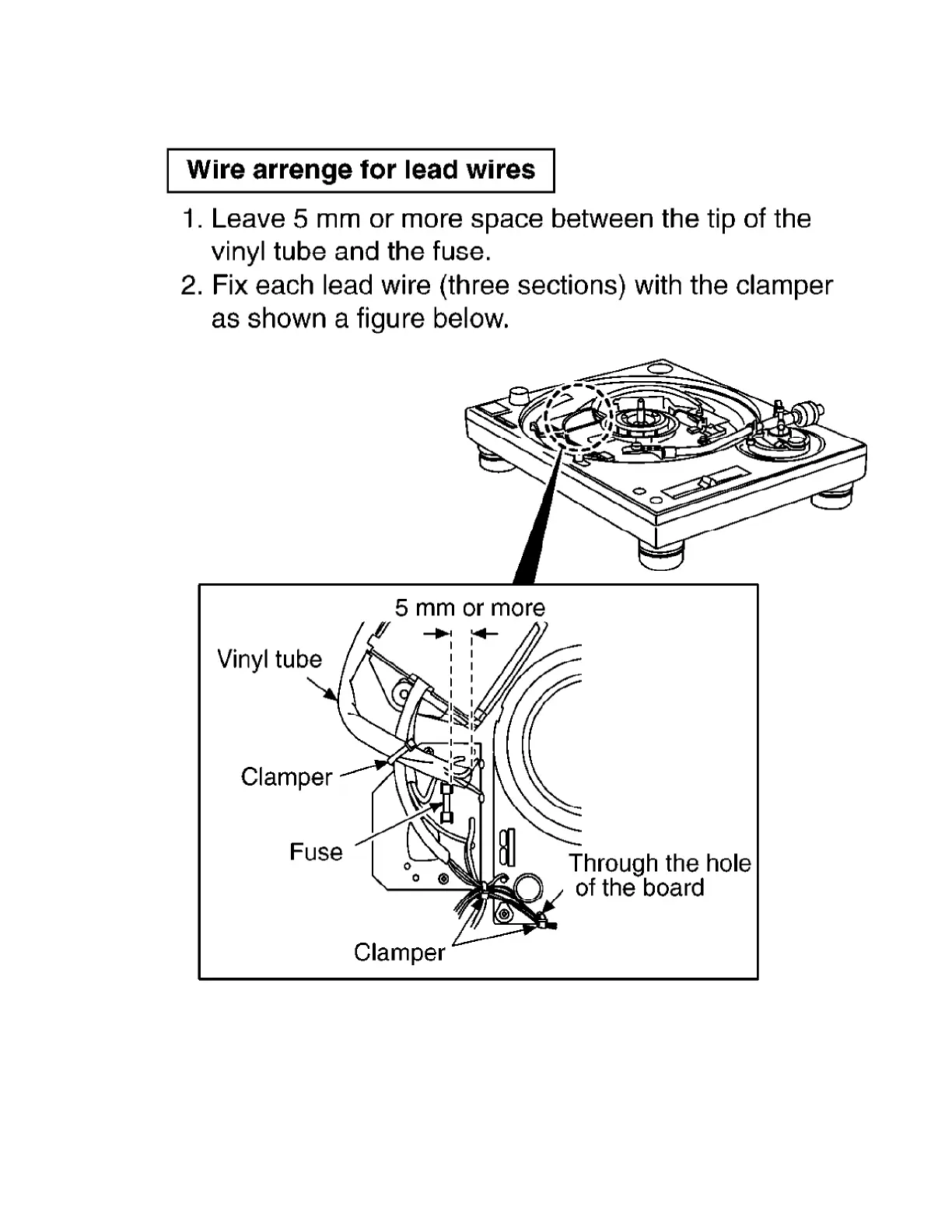 Wire arrenge for lead wires

1. Leave 5 mm or more space between the tip of the vinyl tube and the fuse.
2. Fix each lead wire (three sections) with the clamper as shown a figure below.

5 mm or more
Vinyl tube
Clamper
Fuse
Through the hole of the board
Clamper