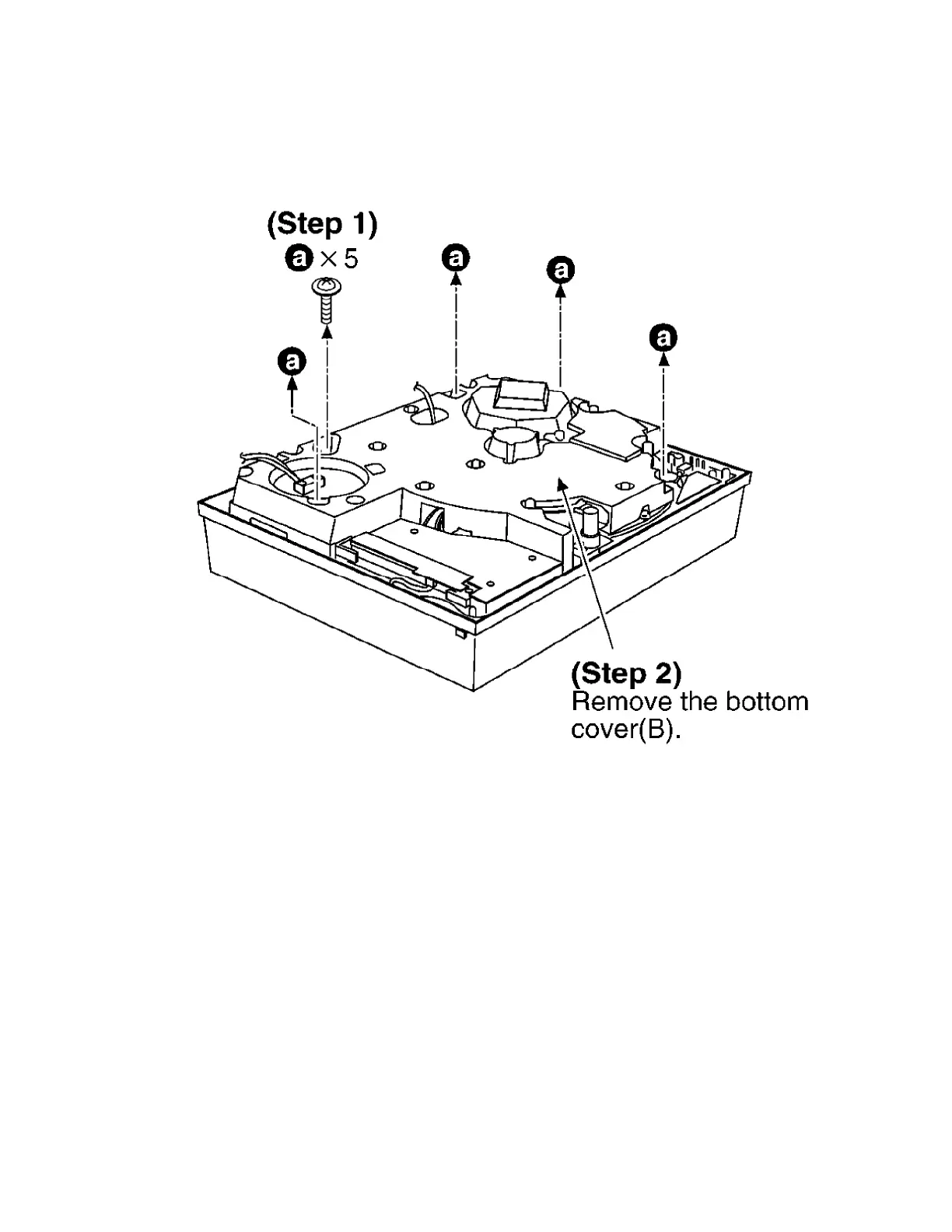 (Step 1)
a × 5

a

a

a

a

(Step 2)
Remove the bottom cover(B).