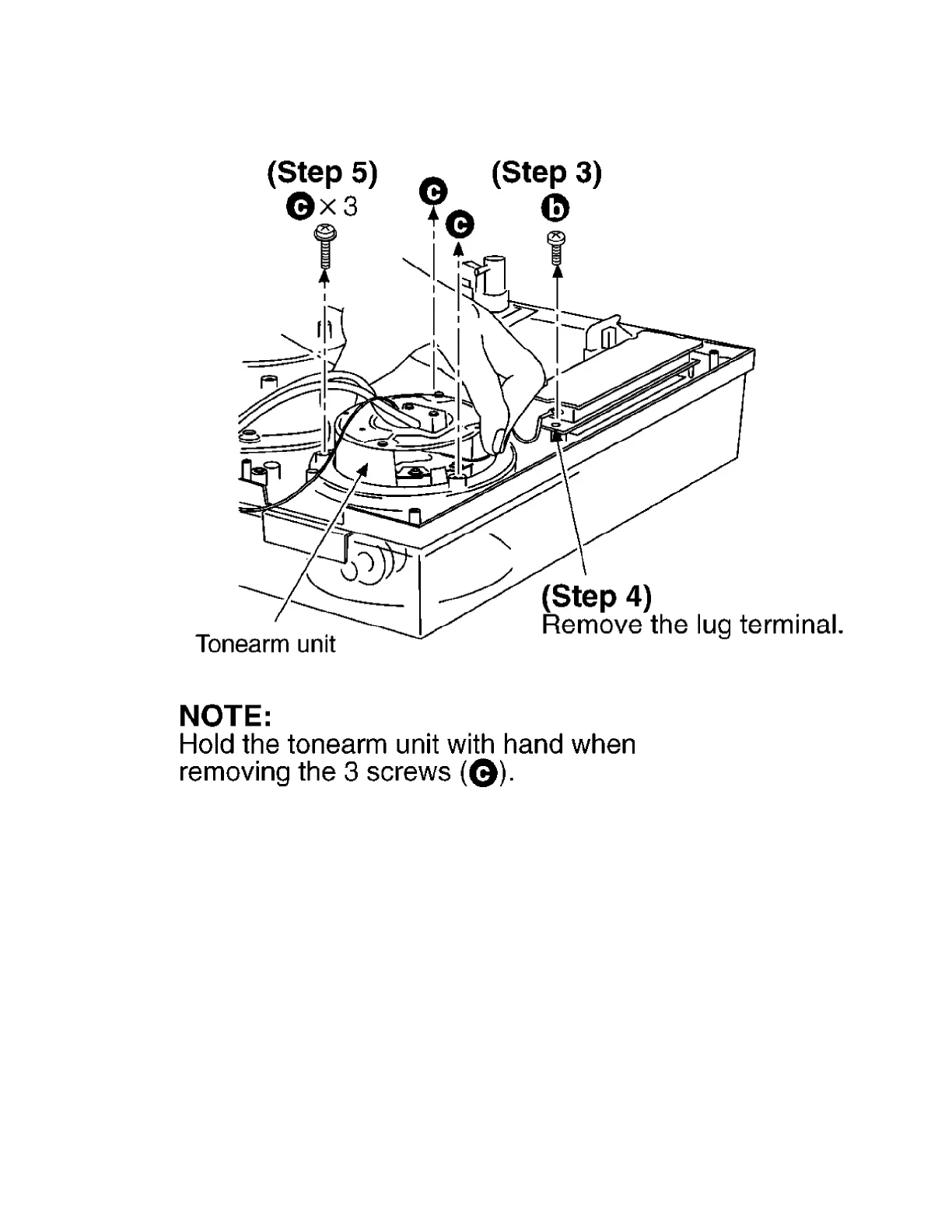 (Step 5)
c × 3

c

c

(Step 3)
b

(Step 4)
Remove the lug terminal.

Tonearm unit

NOTE:
Hold the tonearm unit with hand when removing the 3 screws (c).