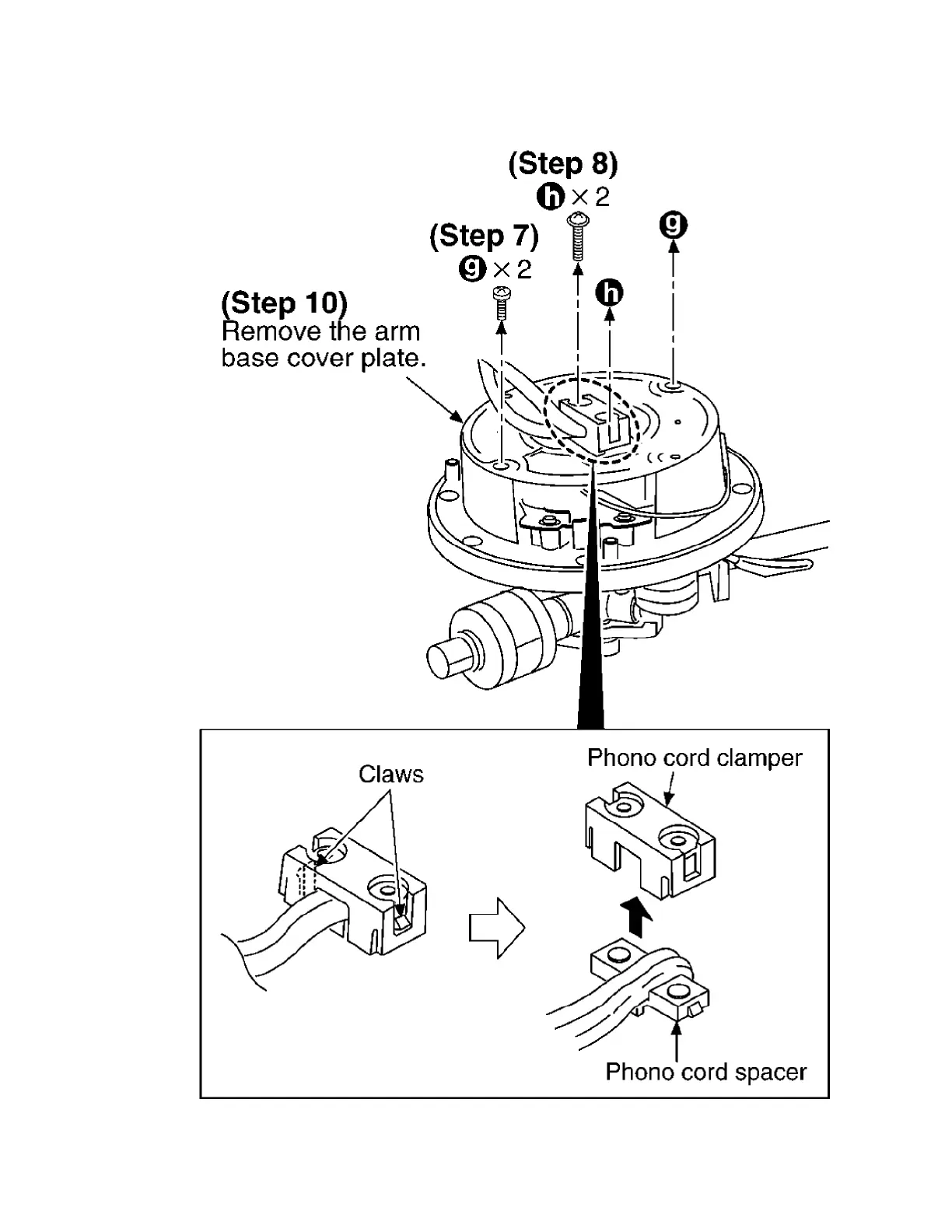 (Step 8)
h × 2

(Step 7)
g × 2

g

h

(Step 10)
Remove the arm base cover plate.

Claws

Phono cord clamper

Phono cord spacer