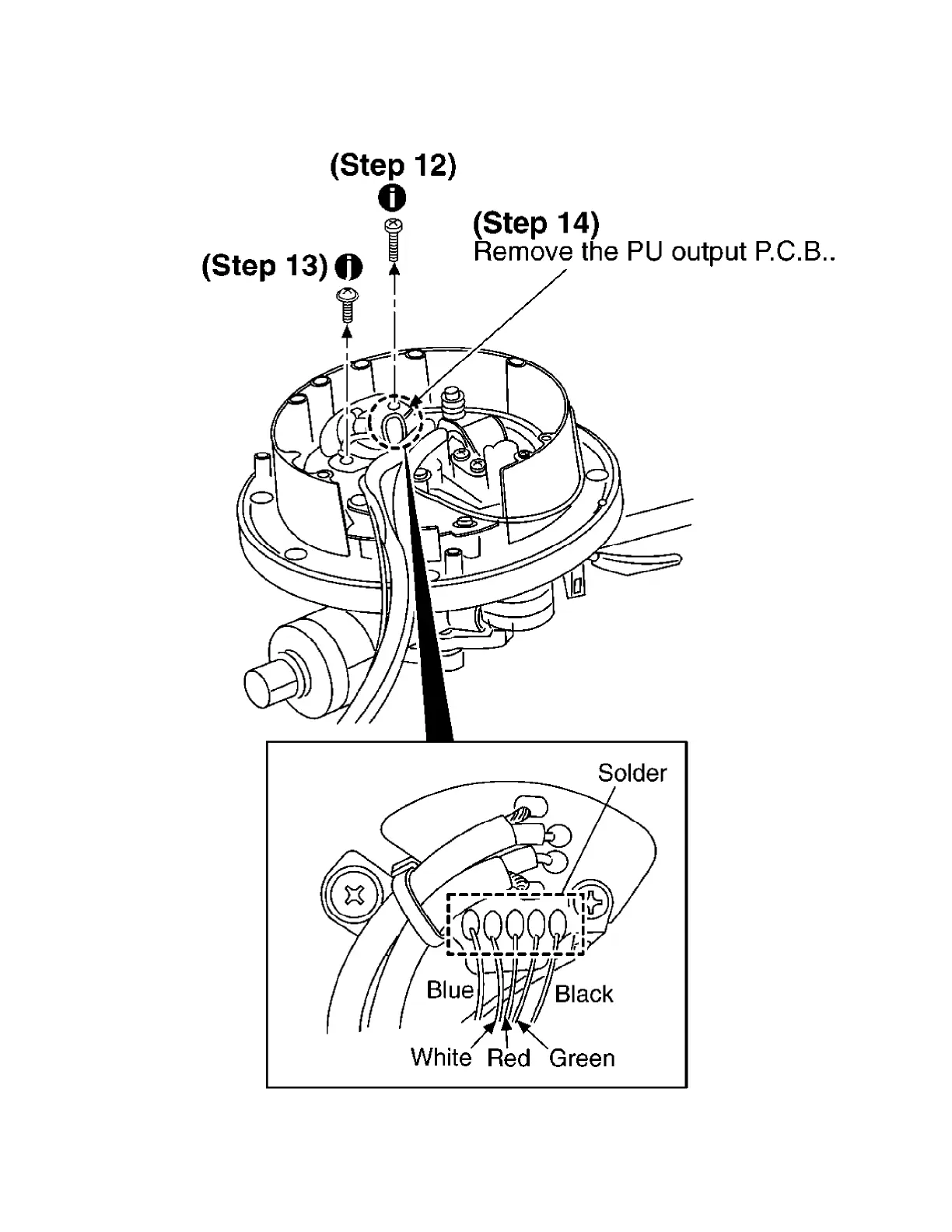 (Step 12)
i

(Step 14)
Remove the PU output P.C.B..

(Step 13) j

Solder

Blue

Black

White Red Green