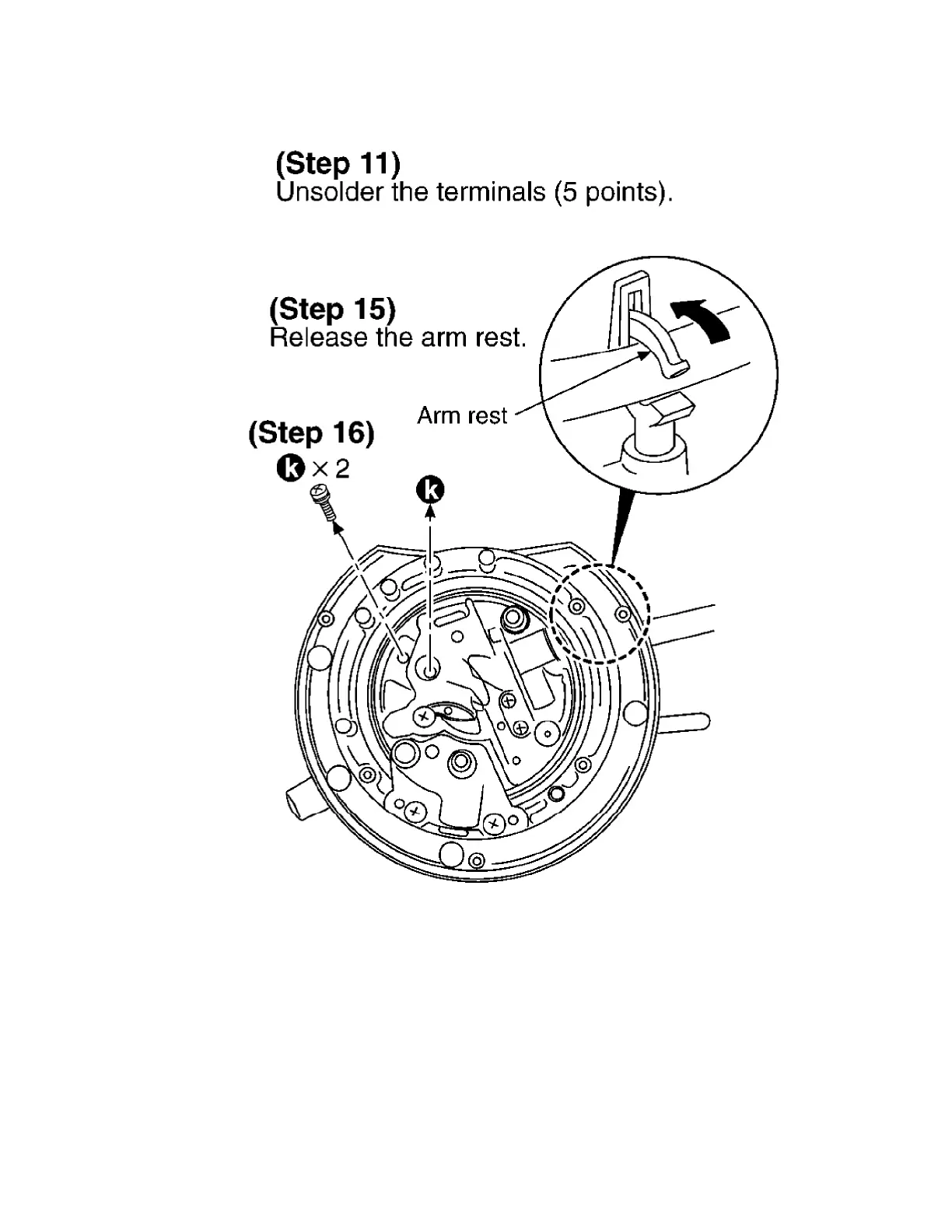 (Step 11)
Unsolder the terminals (5 points).

(Step 15)
Release the arm rest.

Arm rest

(Step 16)
k × 2

k