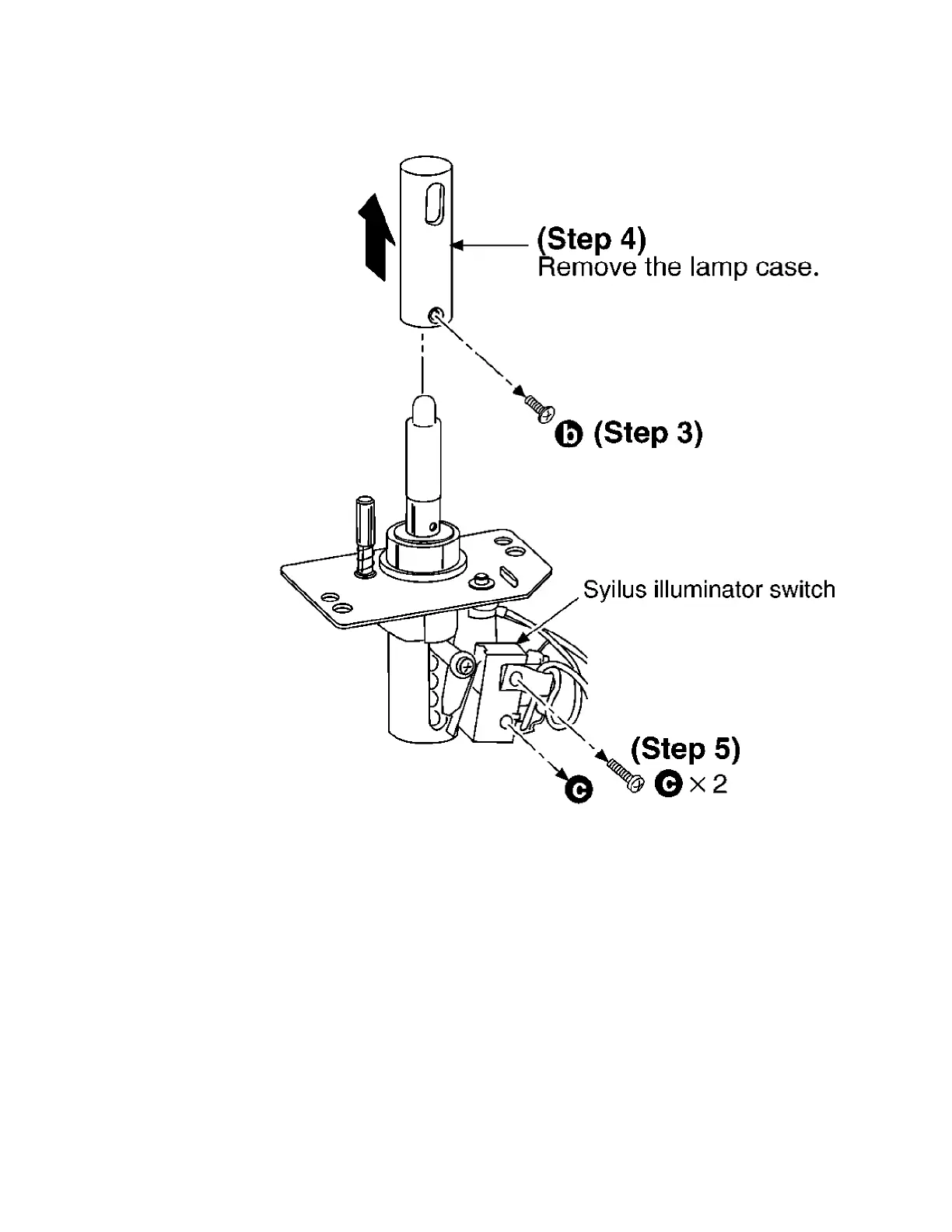 (Step 4)
Remove the lamp case.

b (Step 3)

Syilus illuminator switch

(Step 5)
c × 2

c