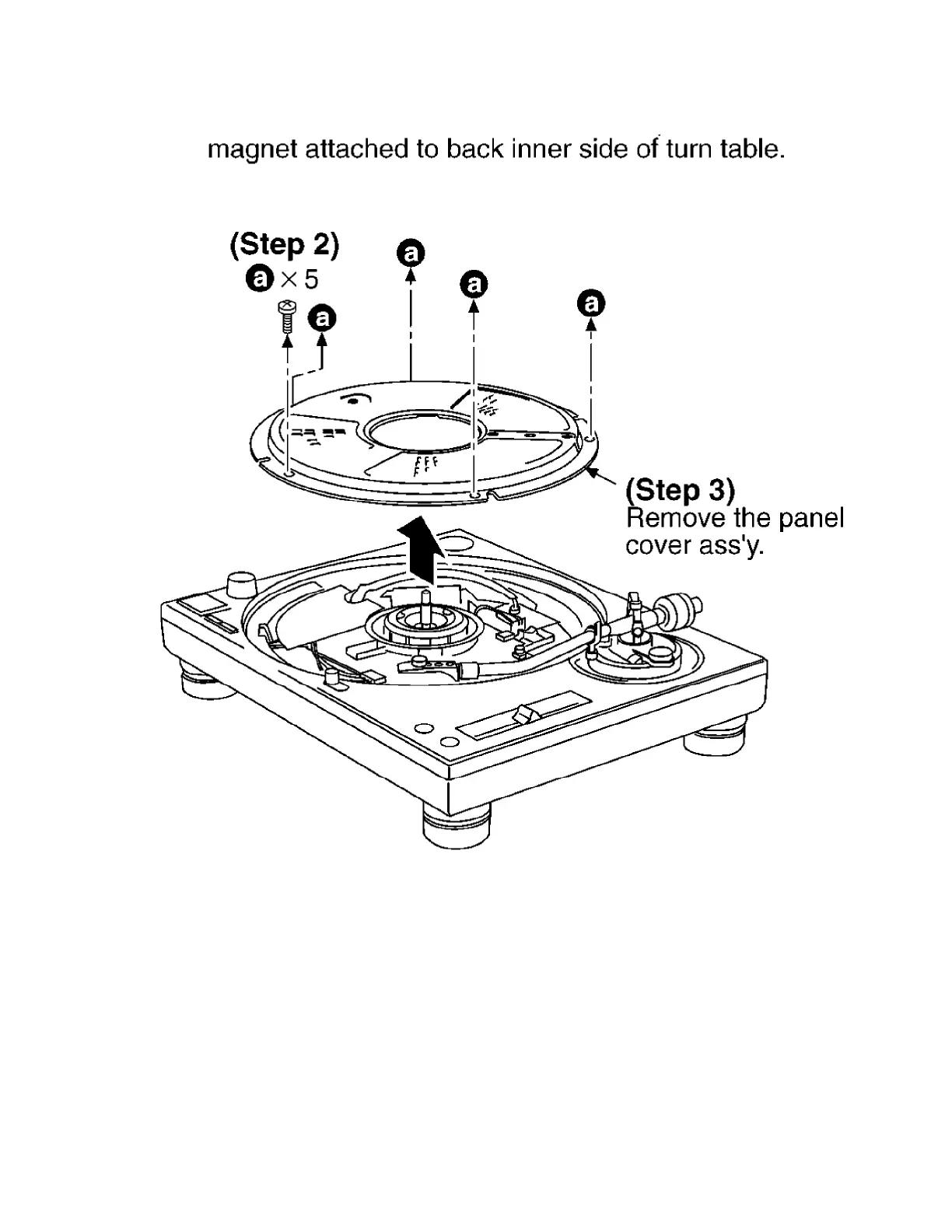 magnet attached to back inner side of turn table.

(Step 2)
a × 5

a

a

a

a

(Step 3)
Remove the panel cover ass'y.