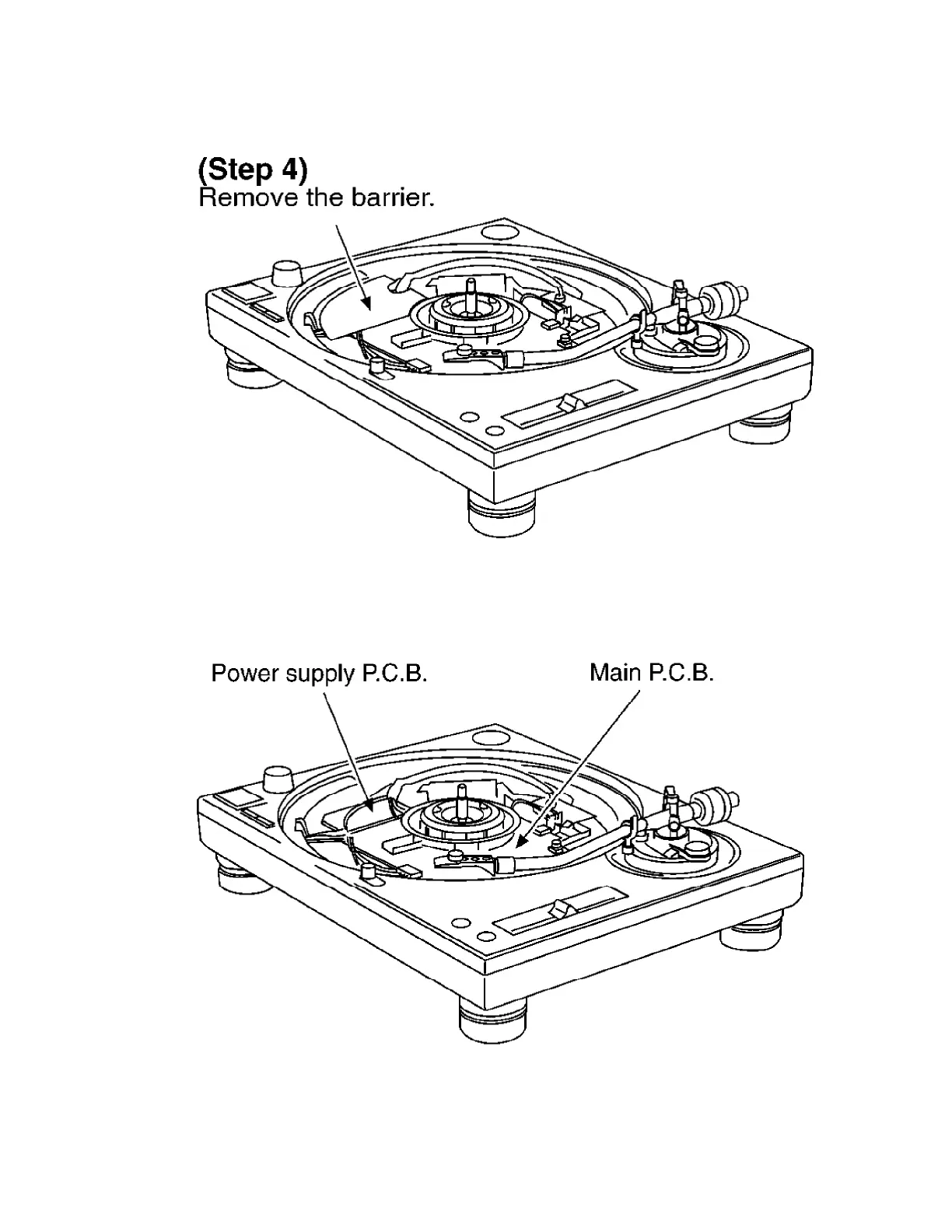 (Step 4)
Remove the barrier.

Power supply P.C.B.

Main P.C.B.