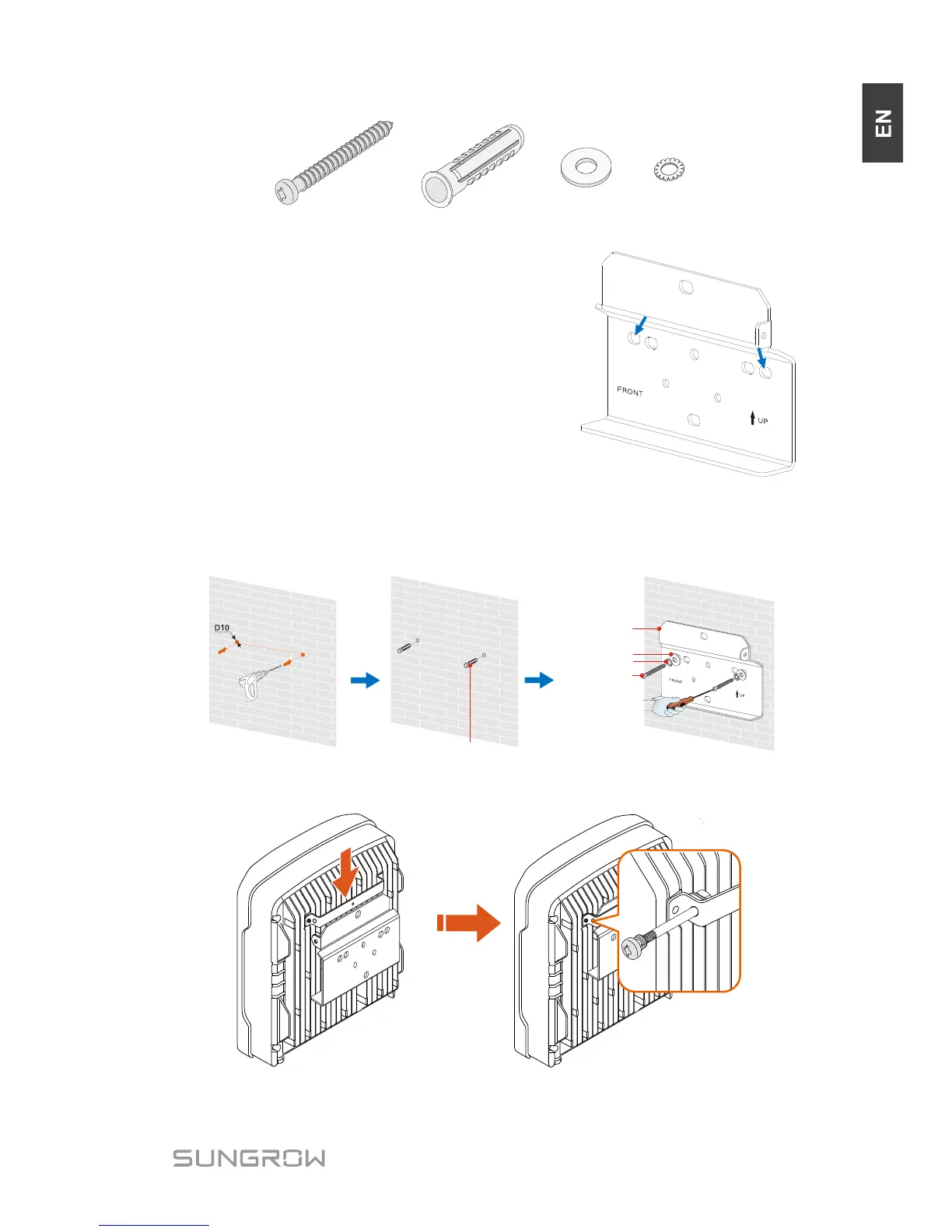 EN

FRONT

UP

D10

FRONT

UP

SUNGROW