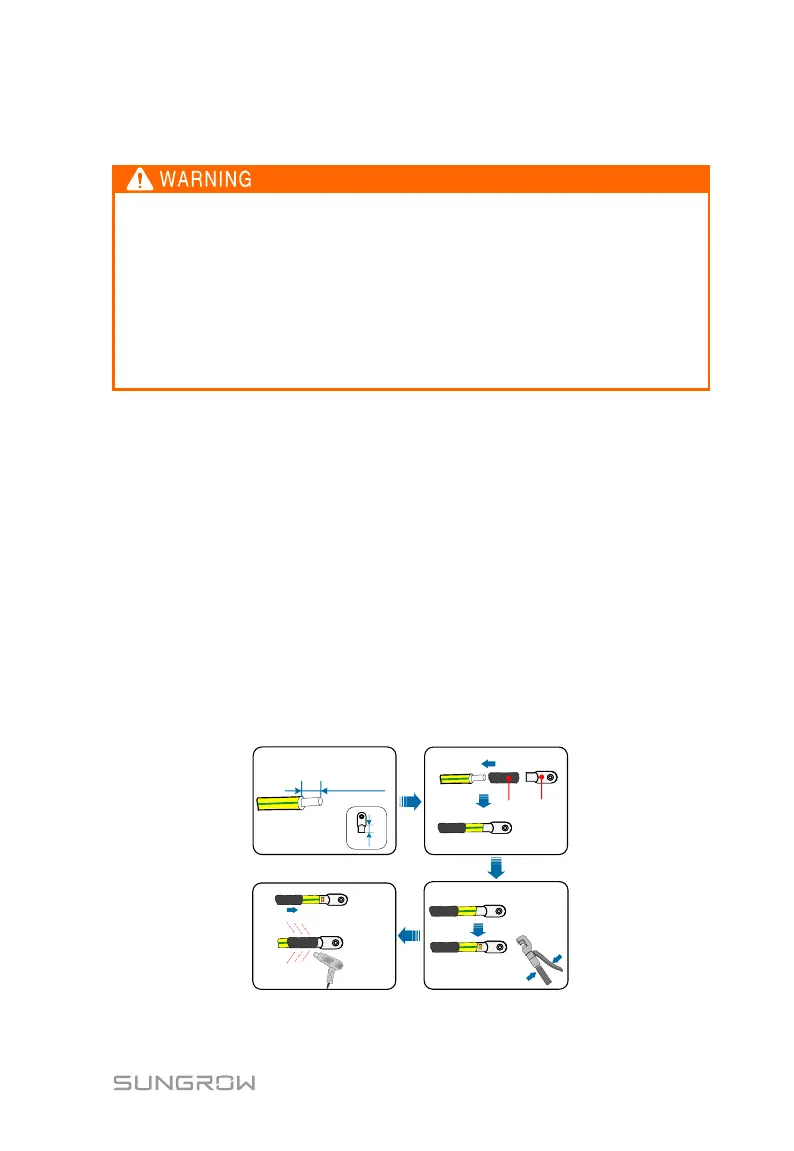 WARNING

SUNGROW