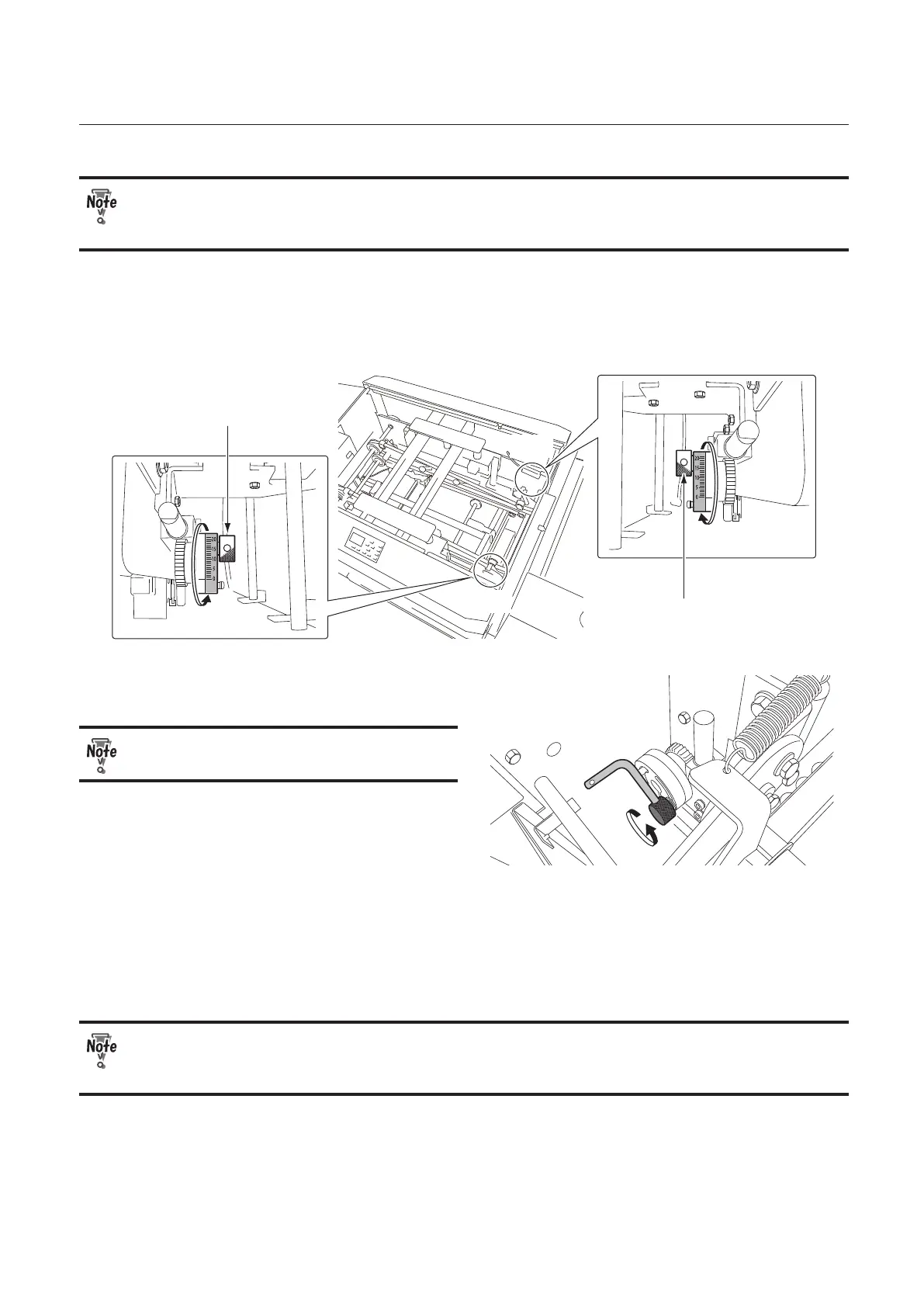 Note

Note

Note