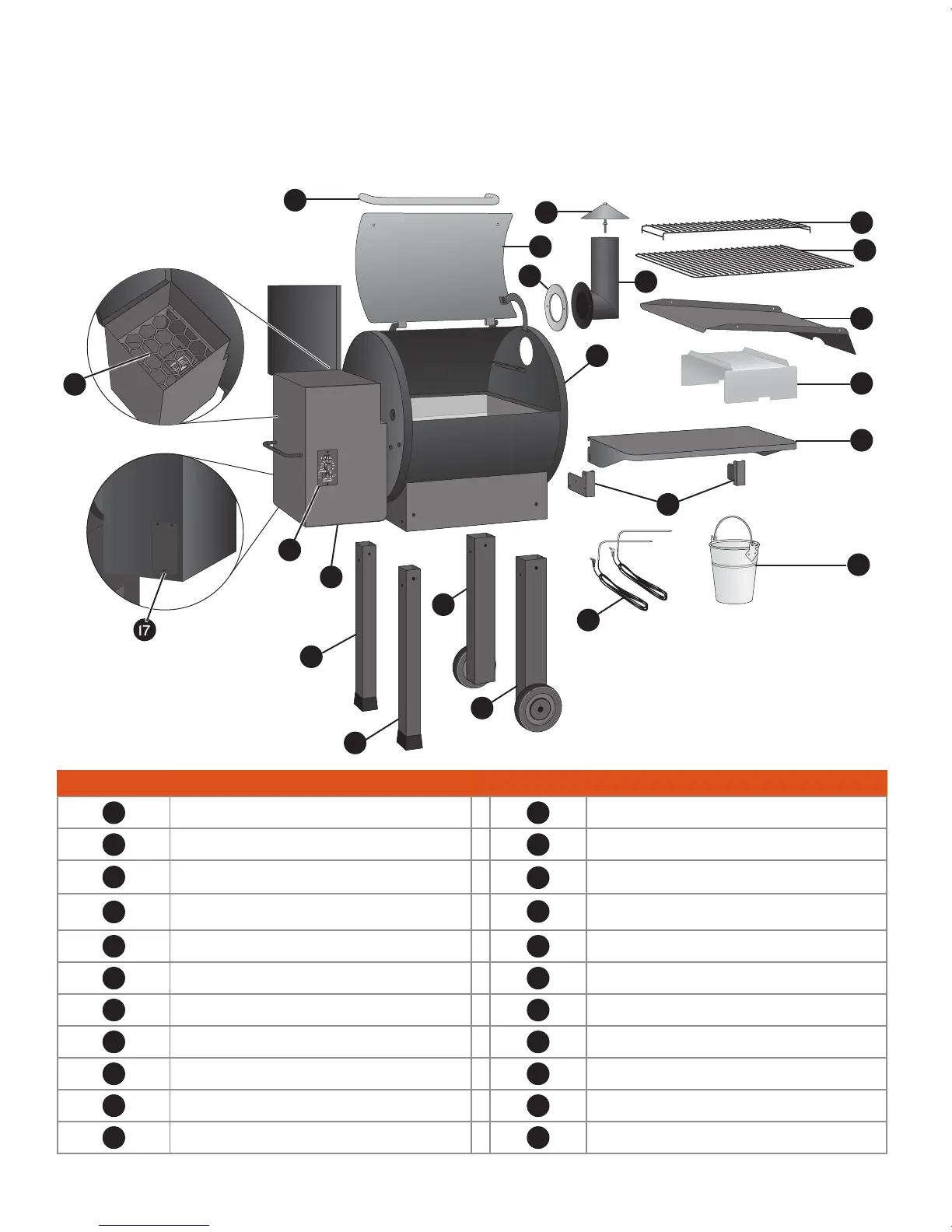 17