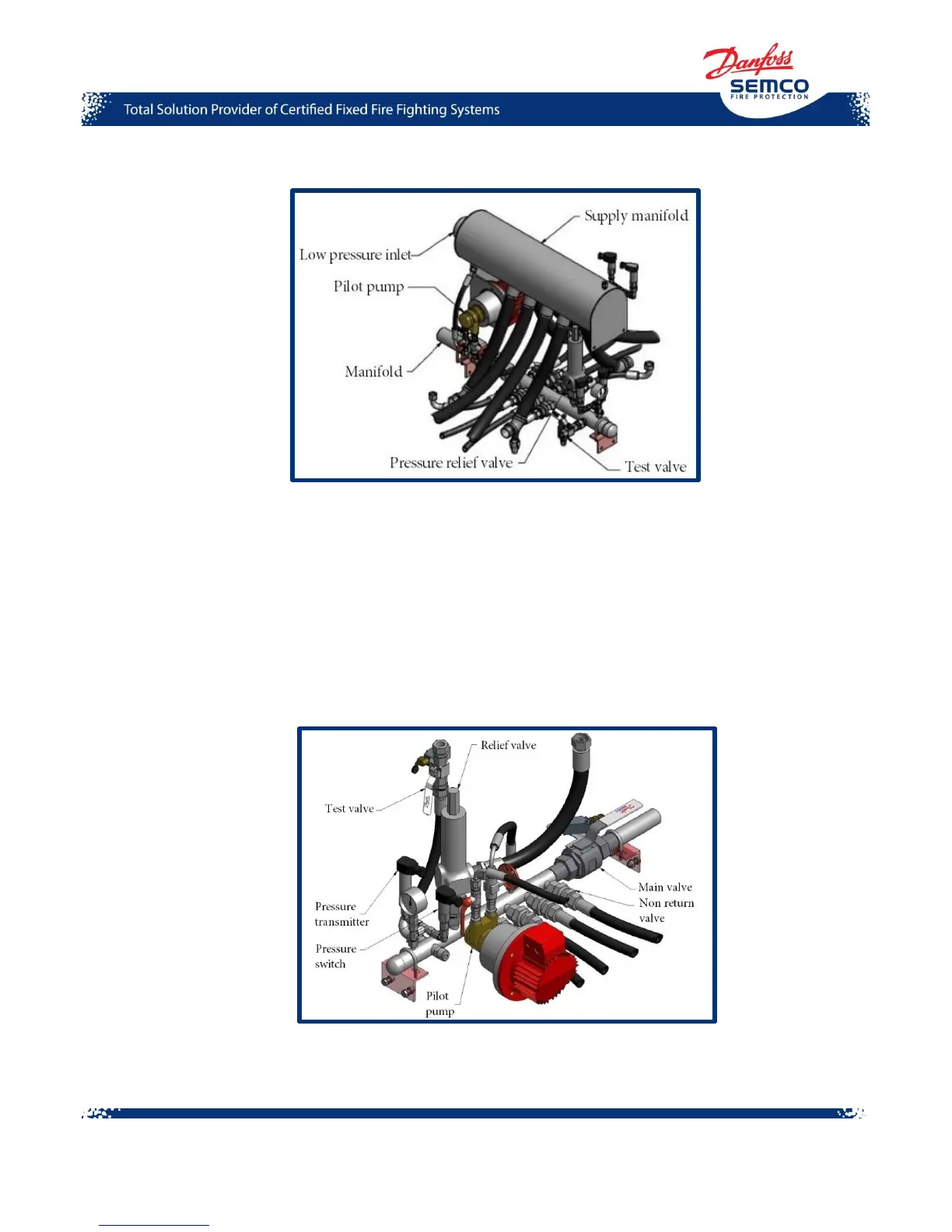 Danfoss
SEMCO
FIRE PROTECTION

Total Solution Provider of Certified Fixed Fire Fighting Systems

Supply manifold
Low pressure inlet
Pilot pump
Manifold
Pressure relief valve
Test valve

Relief valve
Test valve
Main valve
Non return valve
Pressure transmitter
Pressure switch
Pilot pump