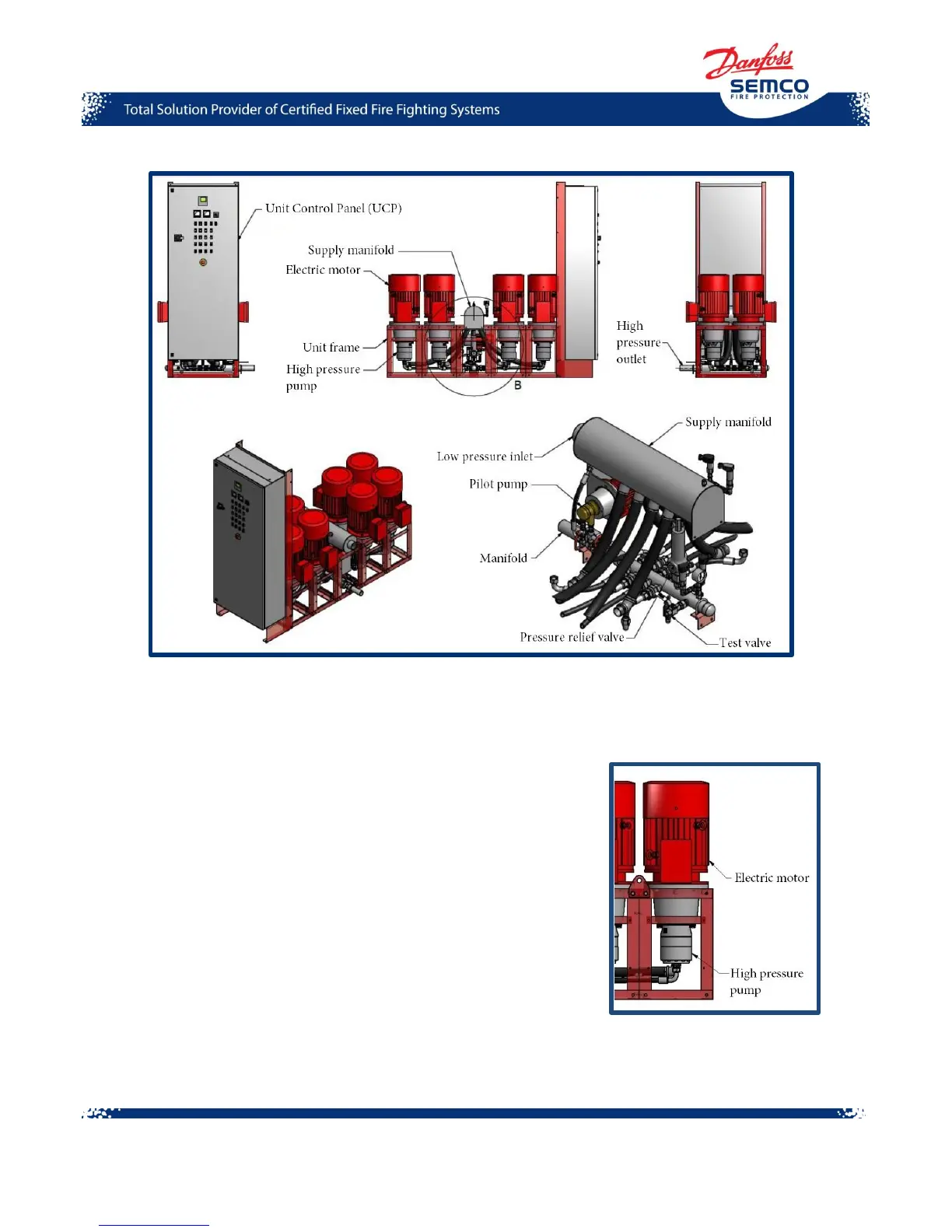 Danfoss
SEMCO
FIRE PROTECTION

Total Solution Provider of Certified Fixed Fire Fighting Systems

Unit Control Panel (UCP)
Supply manifold
Electric motor
Unit frame
High pressure pump
B
High pressure outlet

Supply manifold
Low pressure inlet
Pilot pump
Manifold
Pressure relief valve
Test valve

Electric motor
High pressure pump