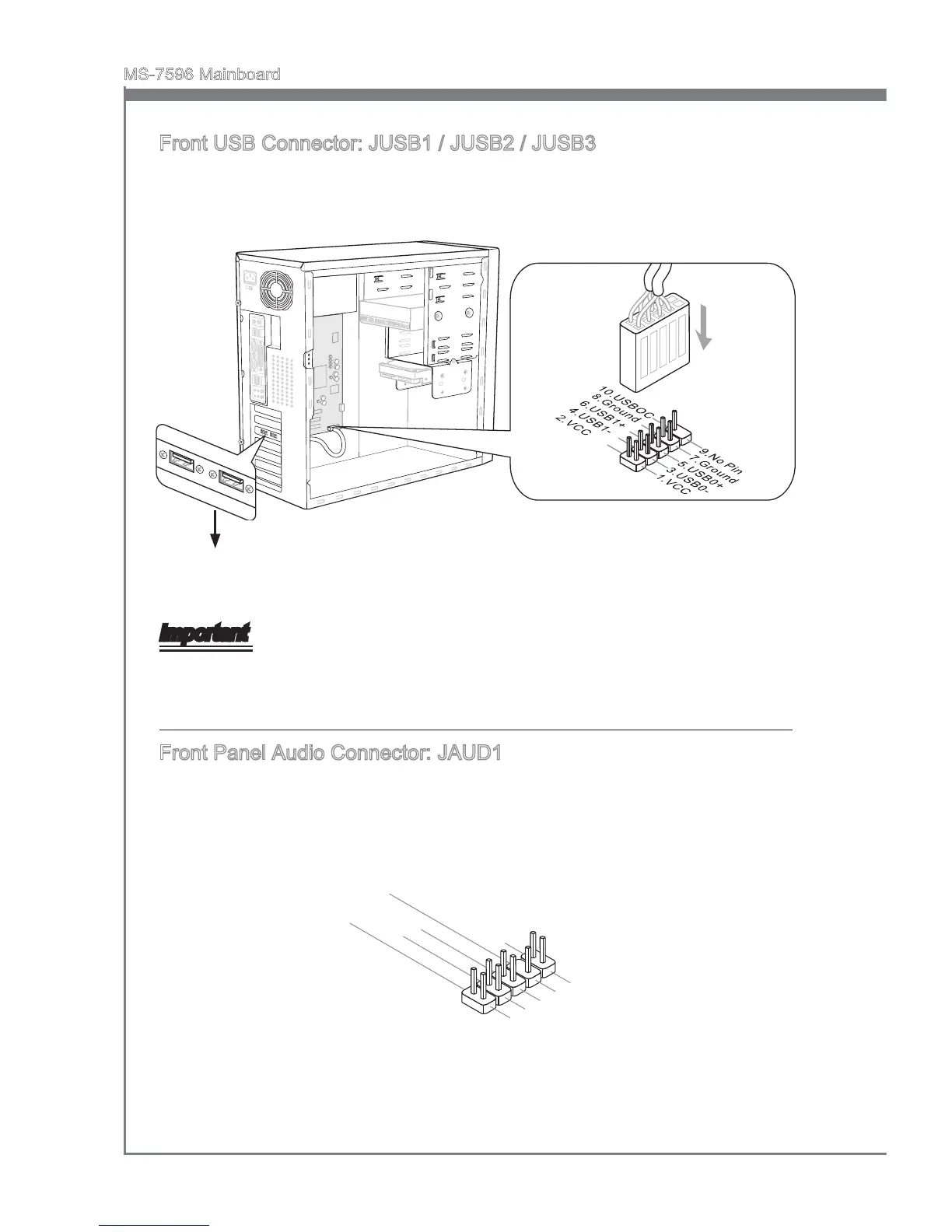 MS-7596 Mainboard

Front USB Connector: JUSB1 / JUSB2 / JUSB3

10.USBOC
8.Ground
6.USB1+
4.USB1-
2.VCC

9.No Pin
7.Ground
5.USB0+
3.USB0-
1.VCC

Important

Front Panel Audio Connector: JAUD1