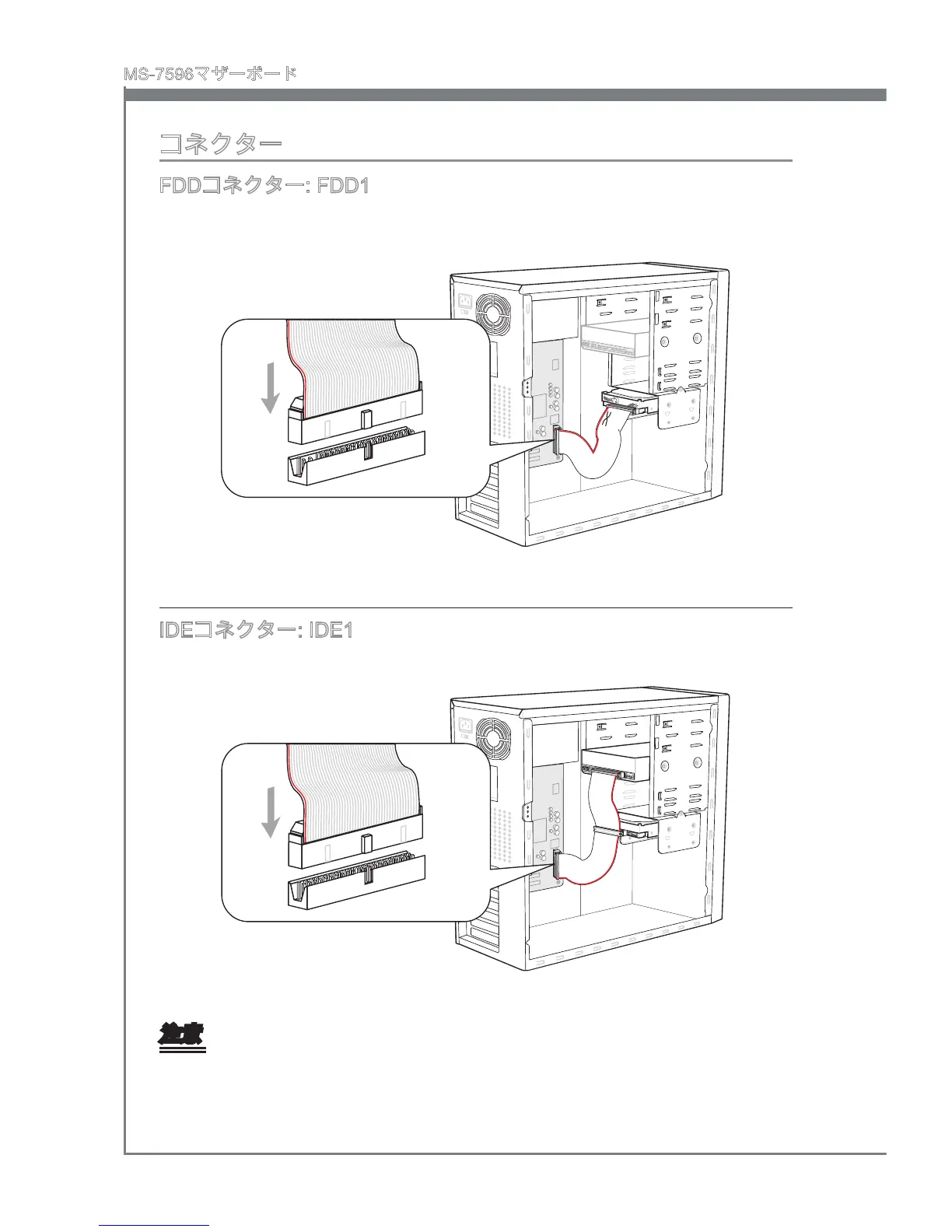 MS-7596マザーボード

コネクター

FDDコネクター: FDD1

IDEコネクター: IDE1

注意