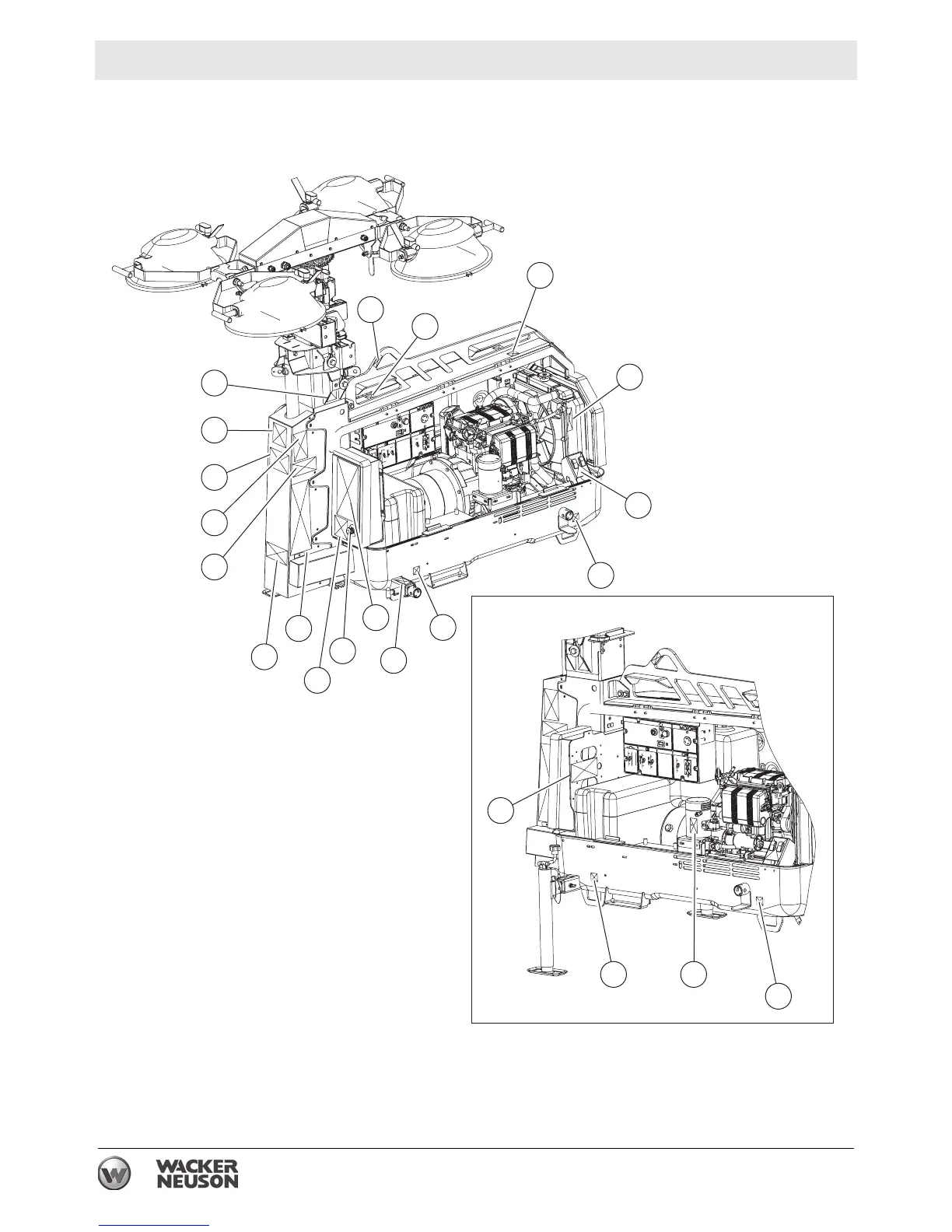 WACKER
NEUSON