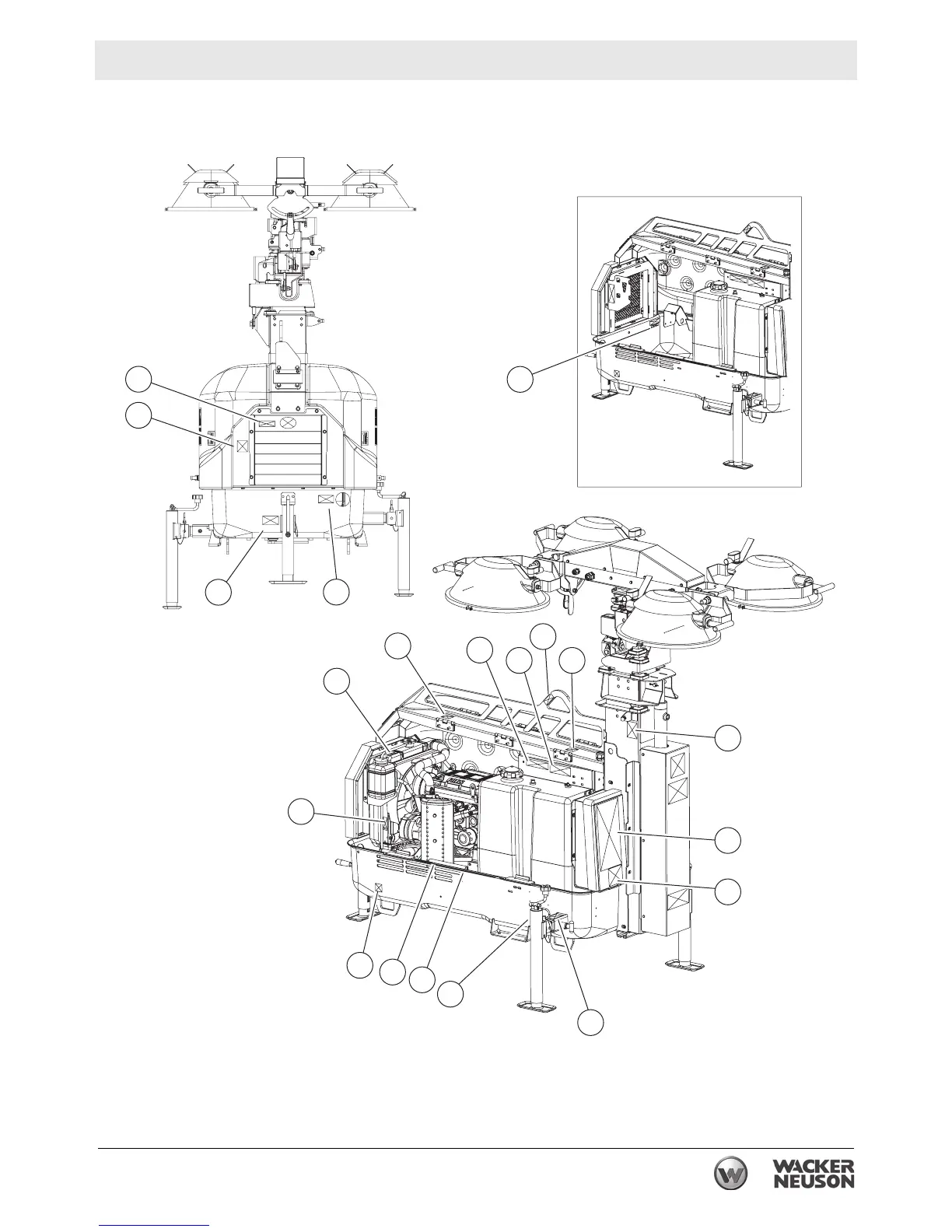 WACKER
NEUSON