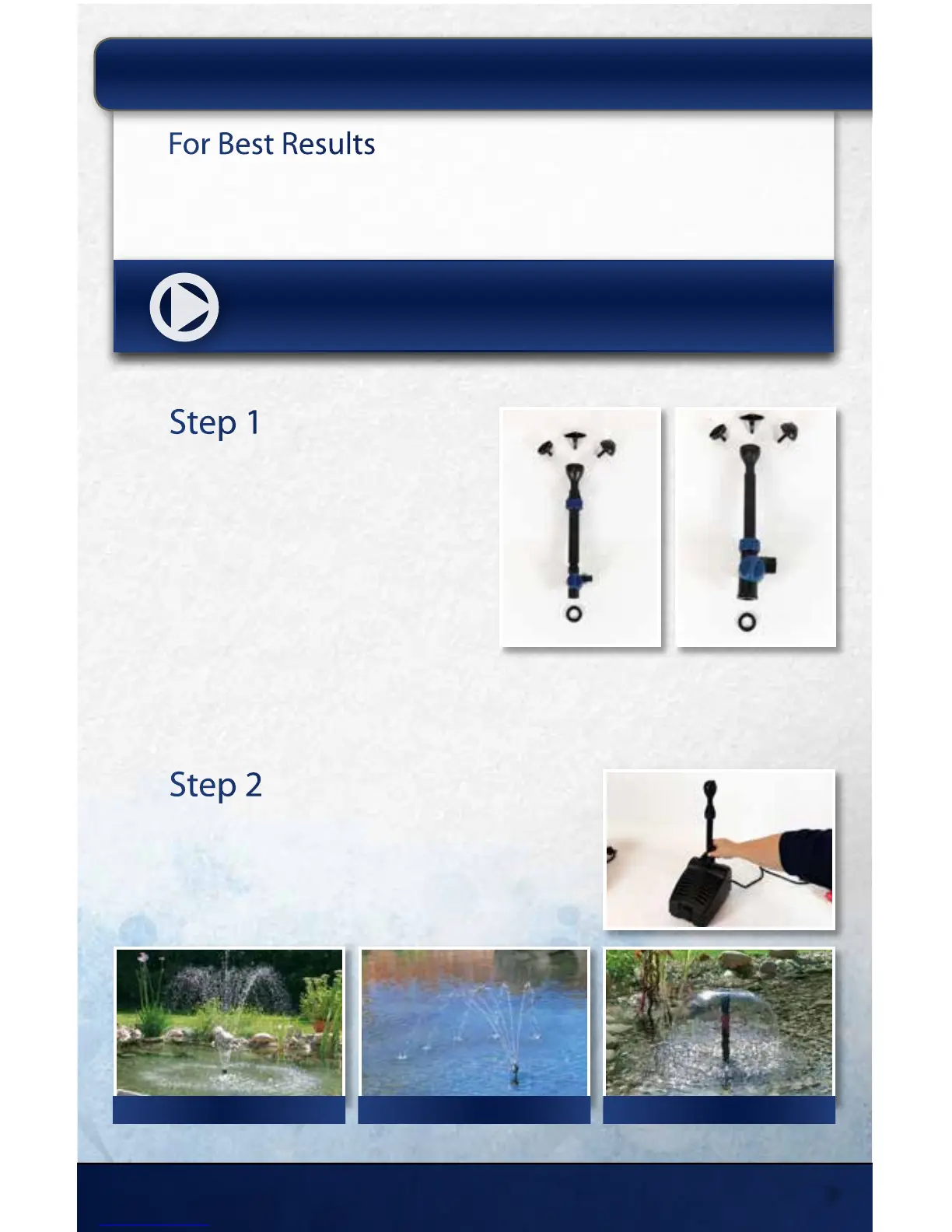 For Best Results

Step 1

Step 2