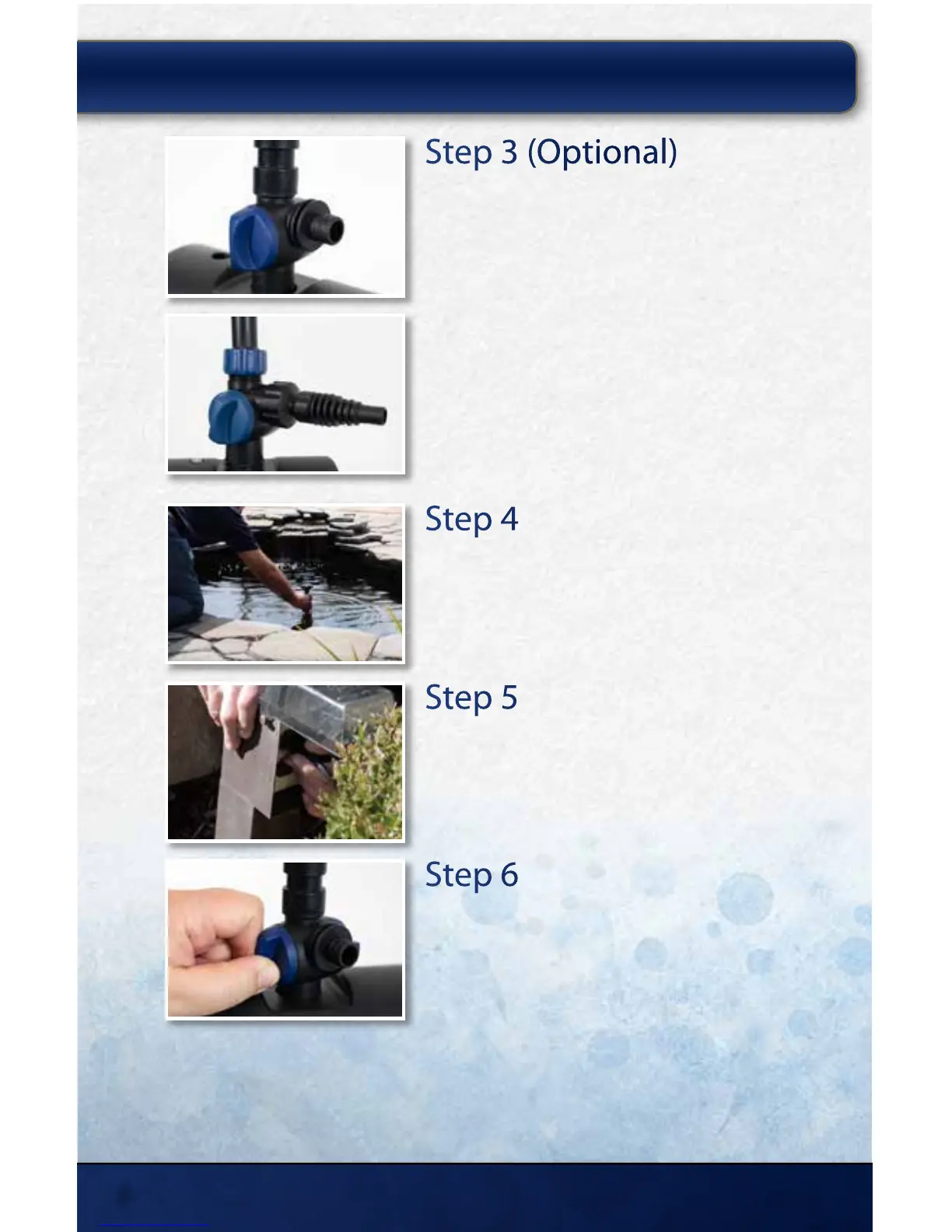 Step 3 (Optional)

Step 4

Step 5

Step 6