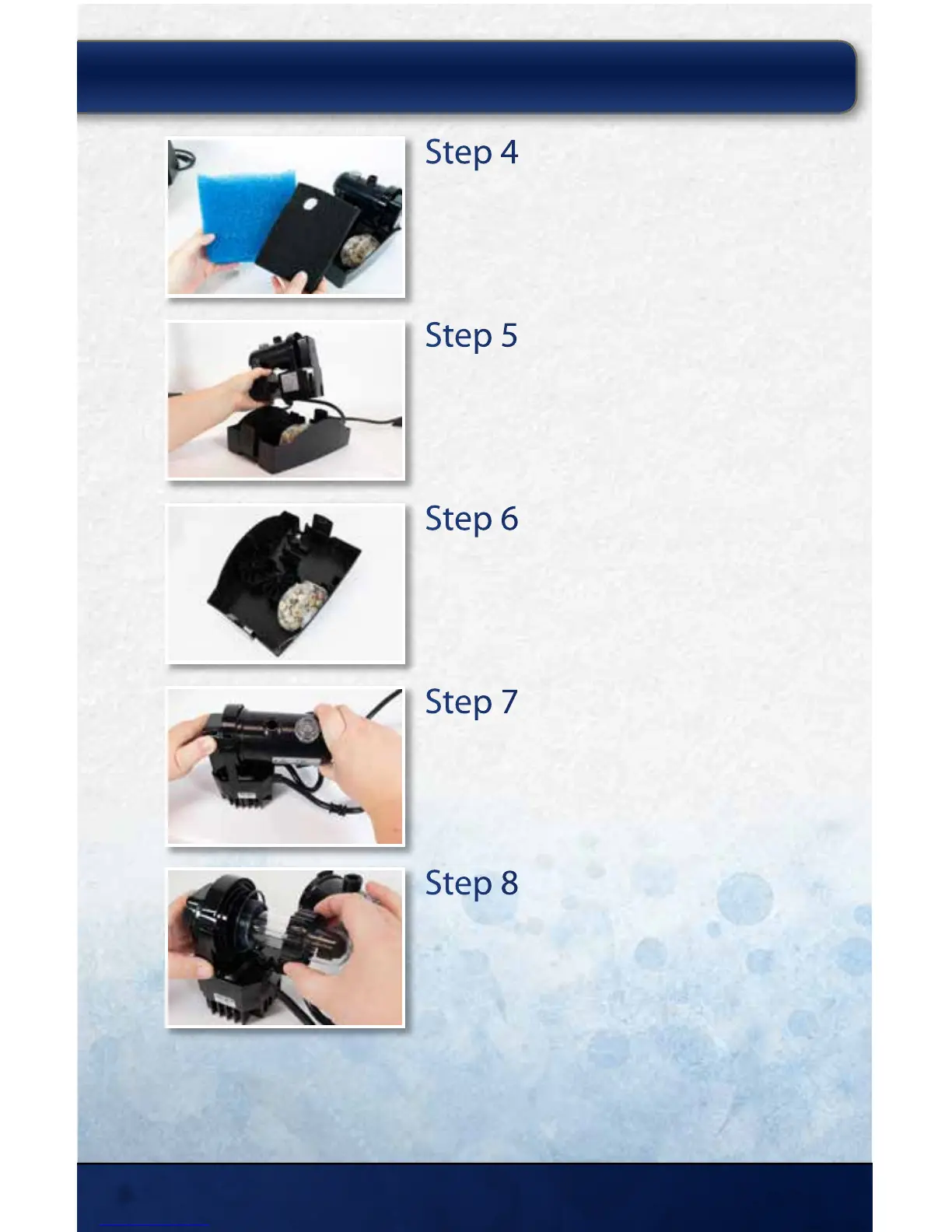 Step 4

Step 5

Step 6

Step 7

Step 8