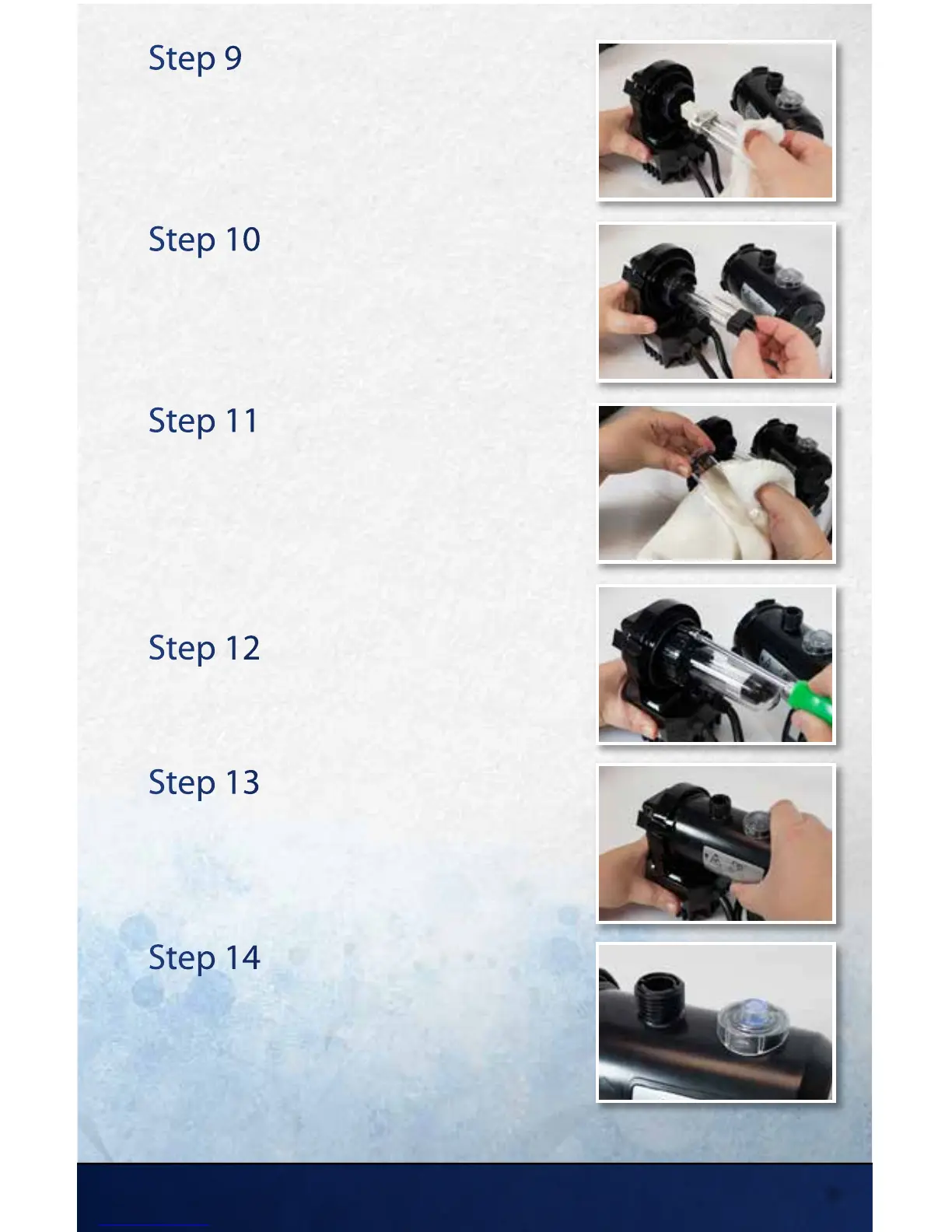 Step 9

Step 10

Step 11

Step 12

Step 13

Step 14