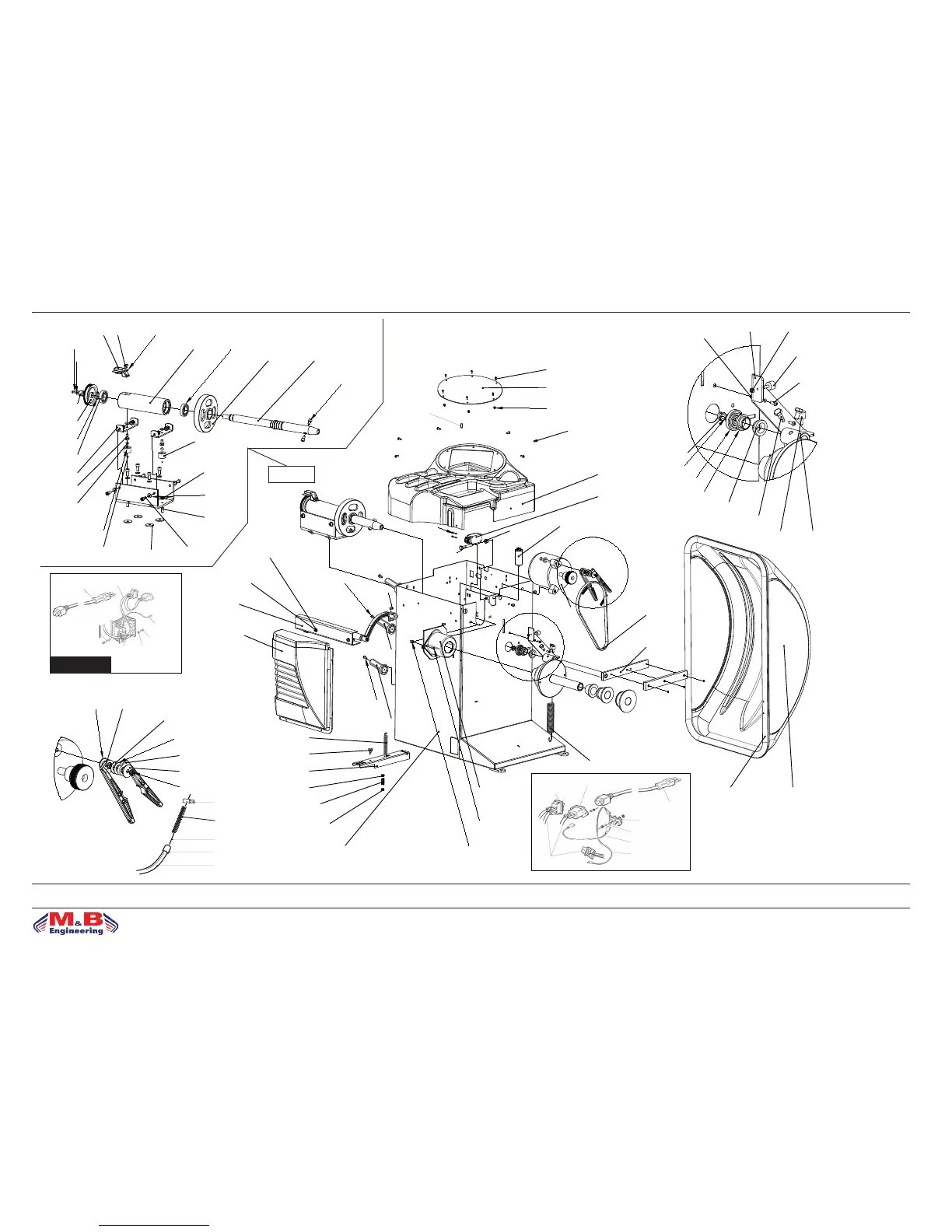 M&B
Engineering