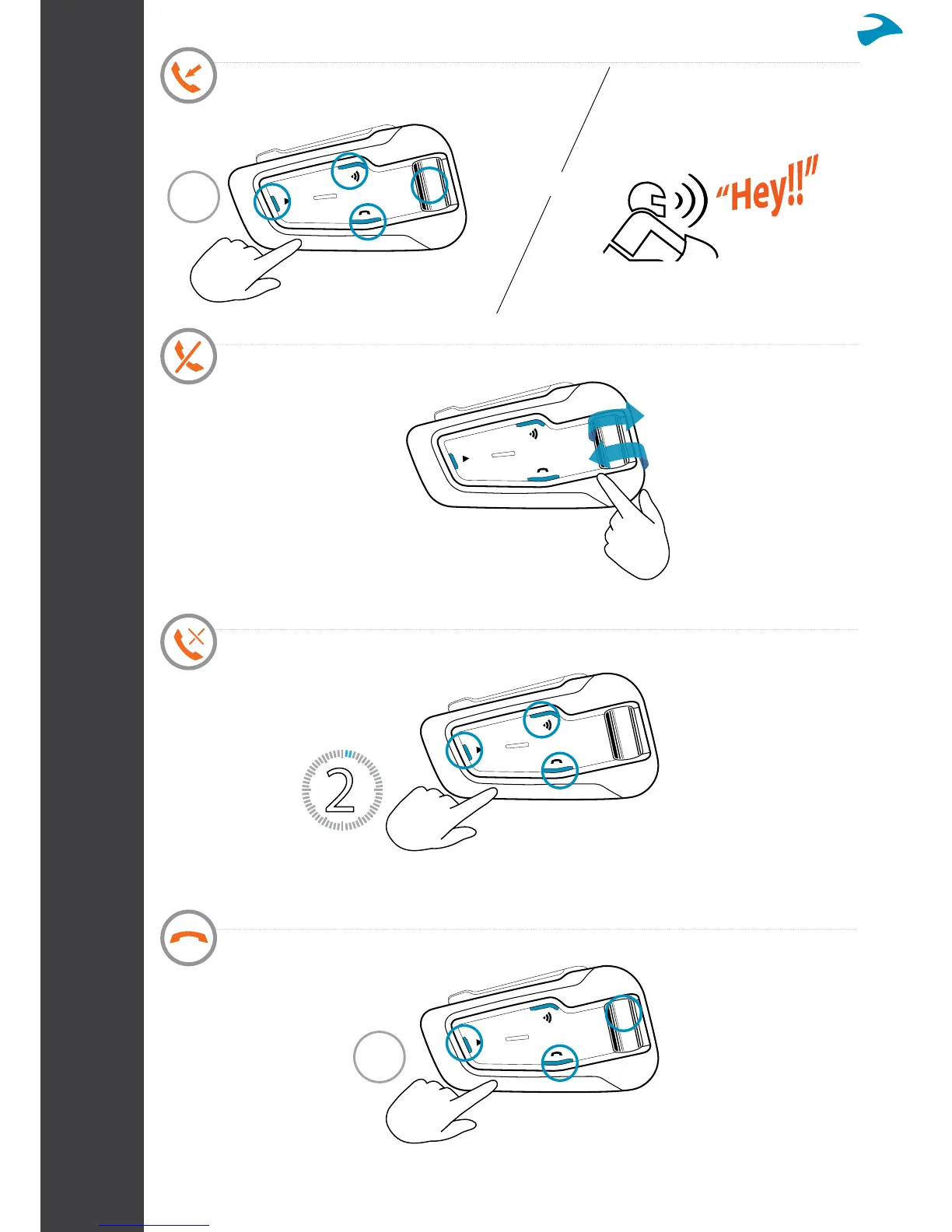 "Hey!!"

2