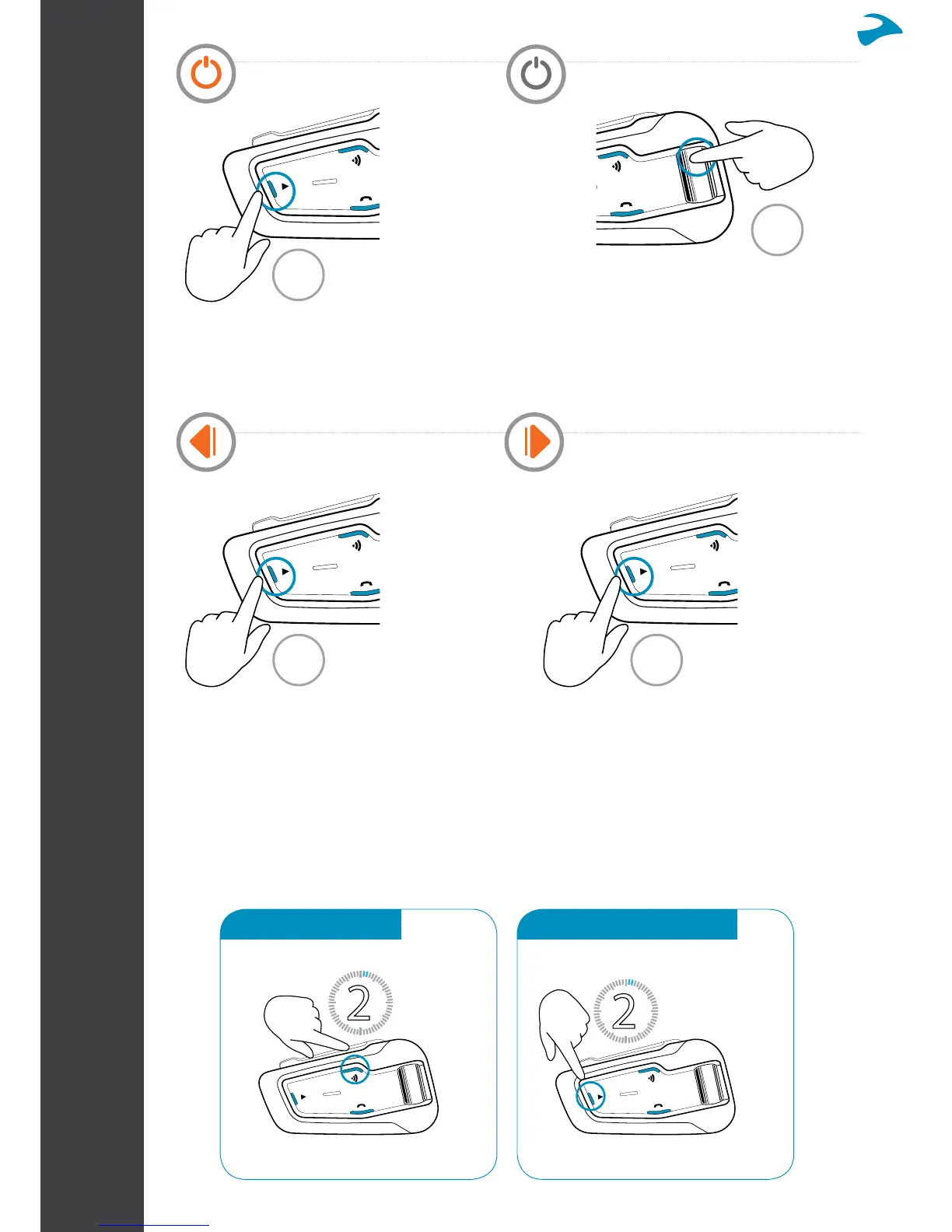 2

2