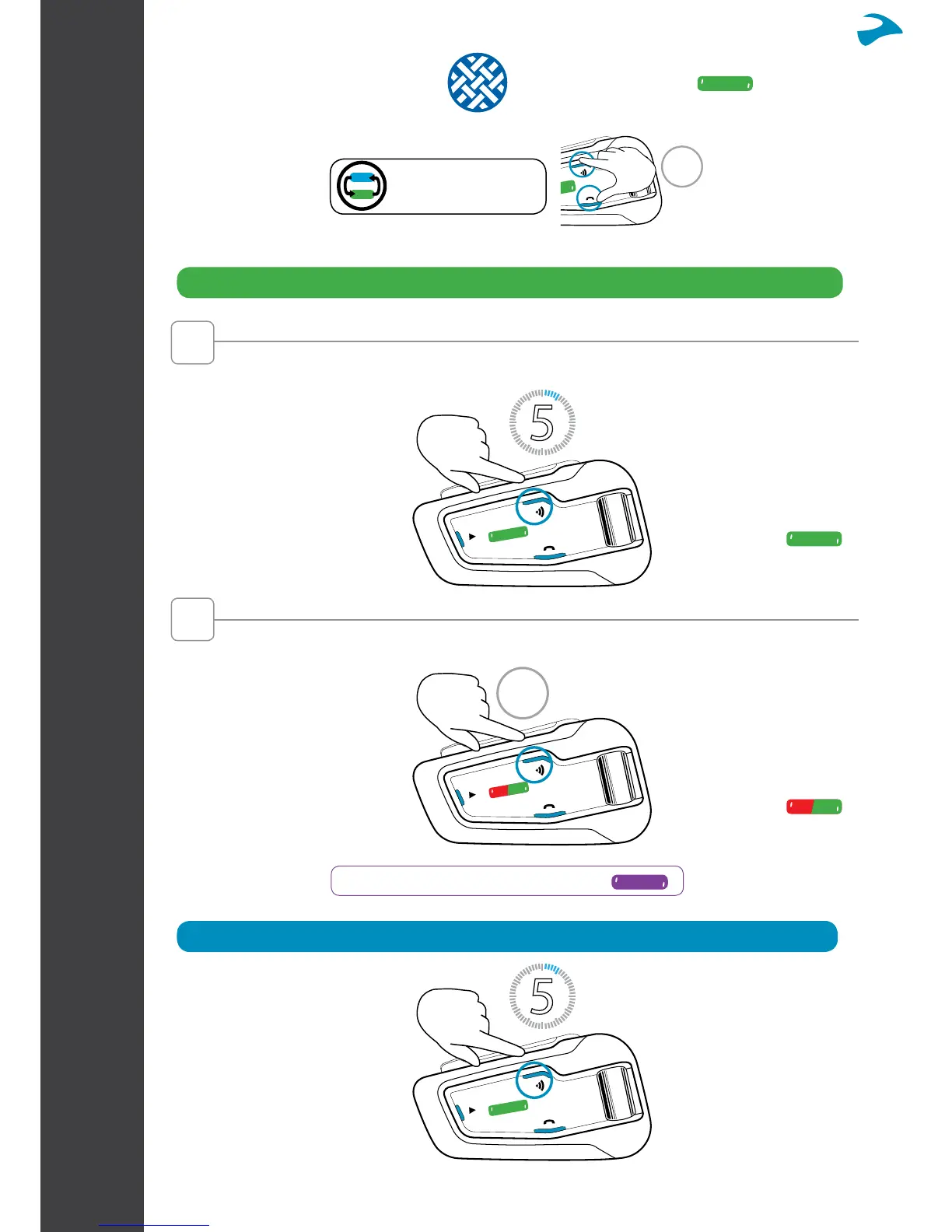 5

5