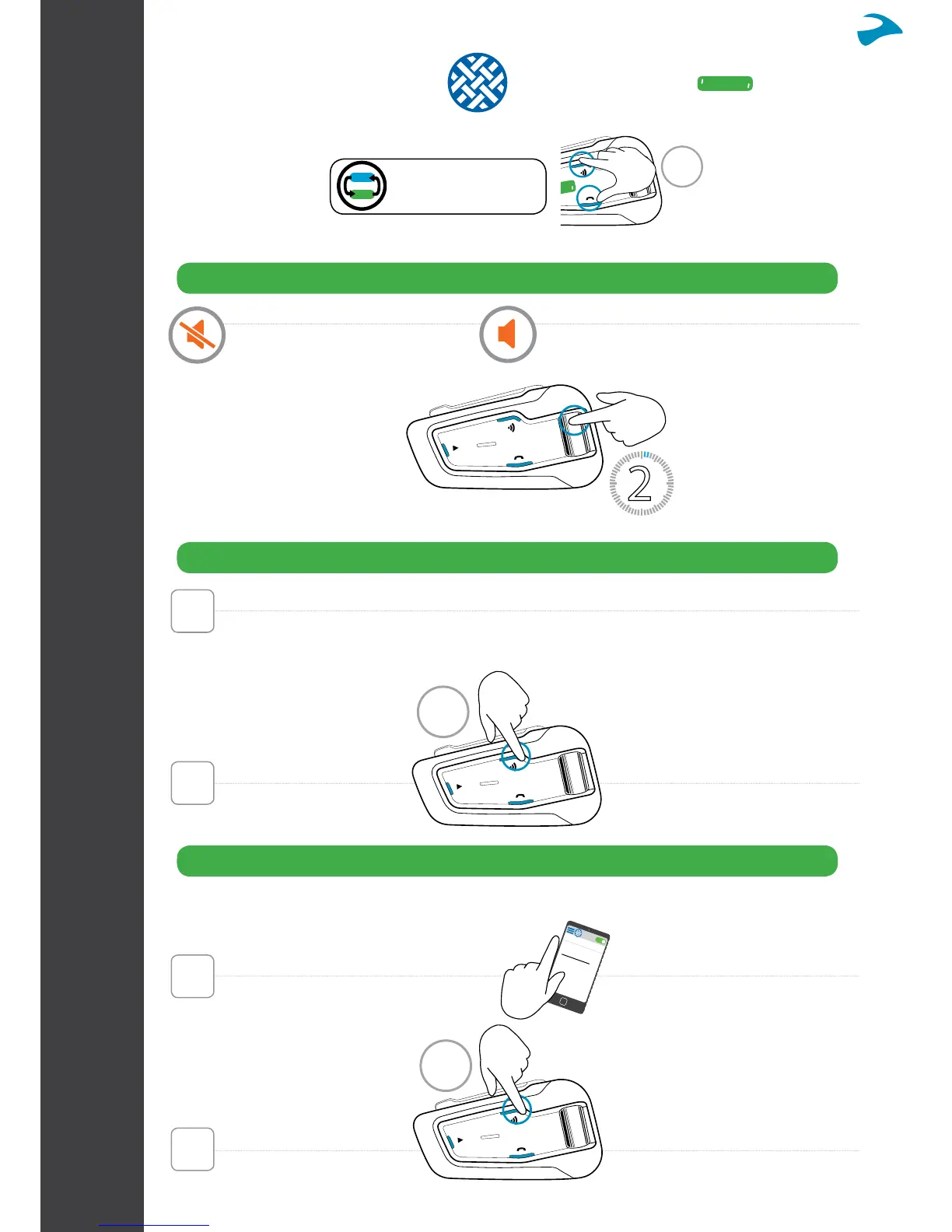 2