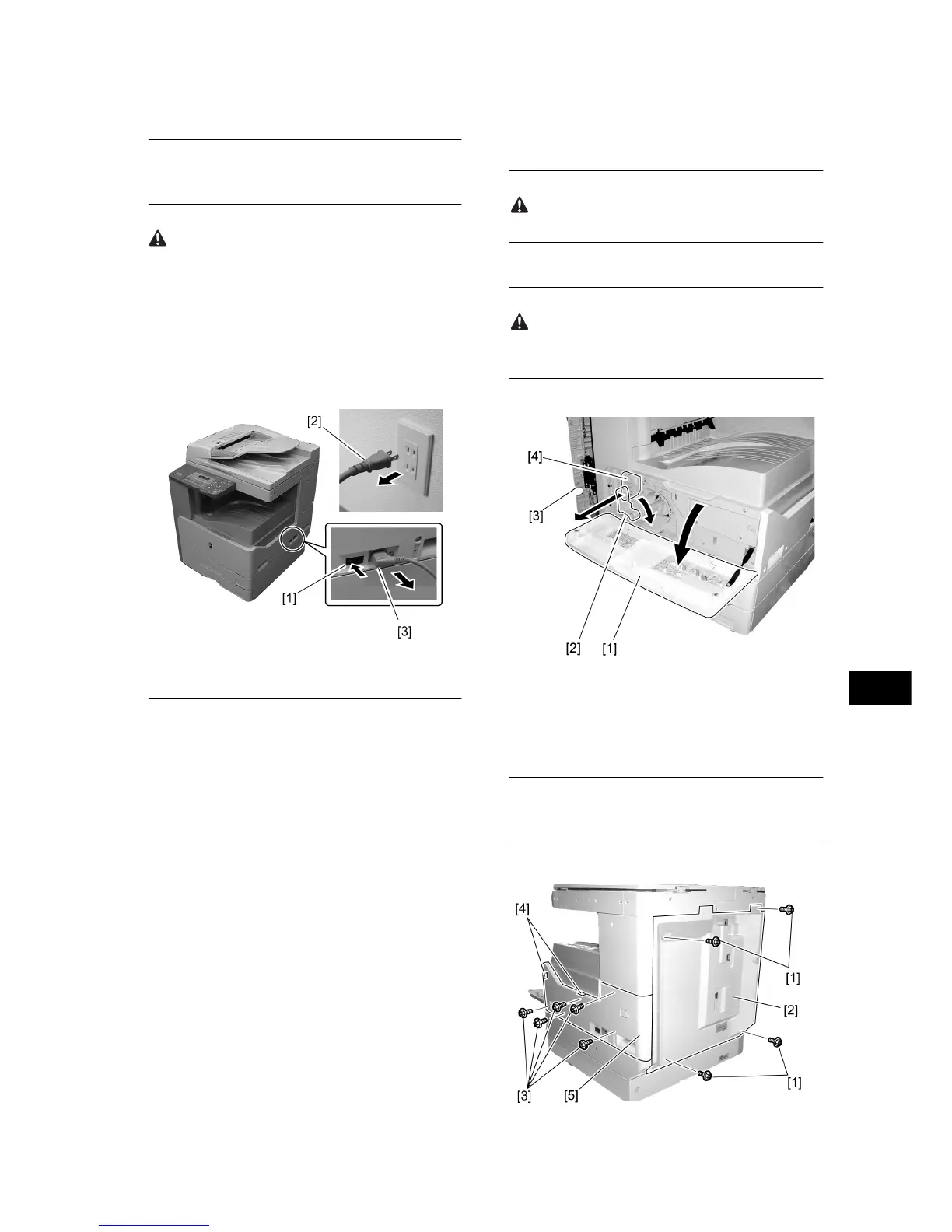 [2]

[1]

[3]

[4]

[3]

[2] [1]

[4]

[1]

[2]

[1]

[3] [5]