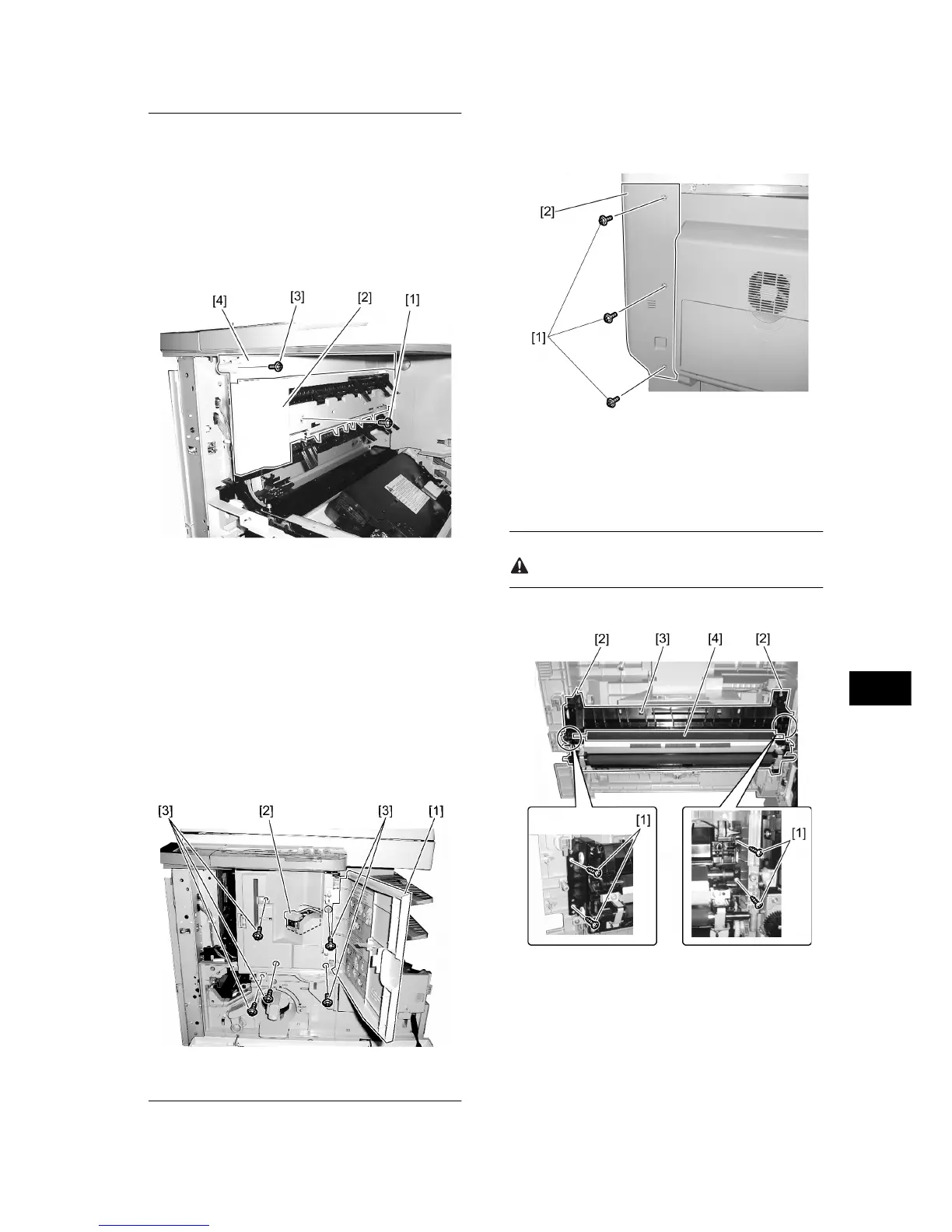 [4]
[3]
[2]
[1]

[3]
[2]
[3]
[1]

[2]
[1]

[2]
[3]
[4]
[2]
[1]
[1]