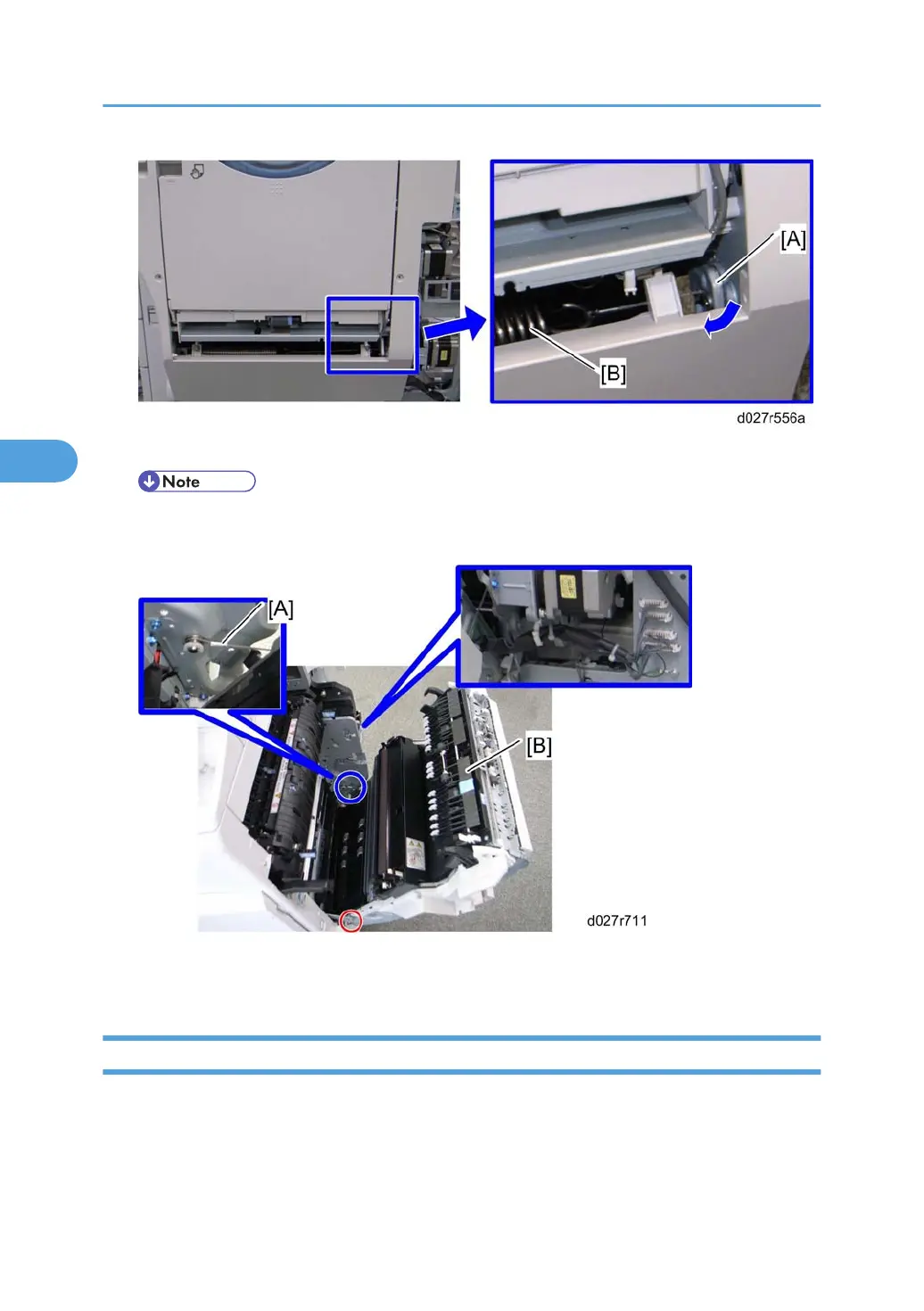 [A]

[B]

d027r556a

Note

[A]

[B]

d027r711