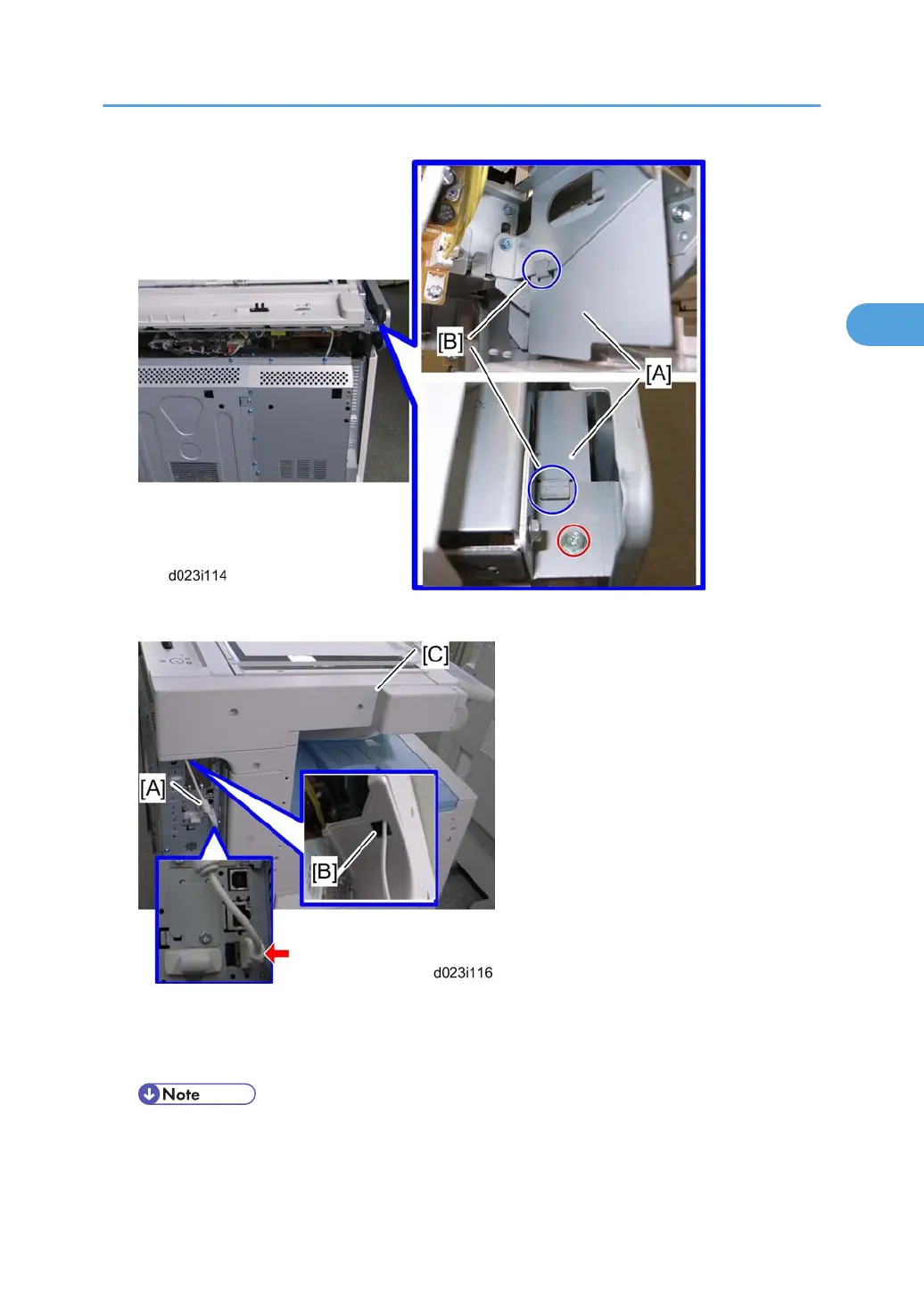 [B]

[A]

d023i114

[C]

[A]

[B]

d023i116

Note